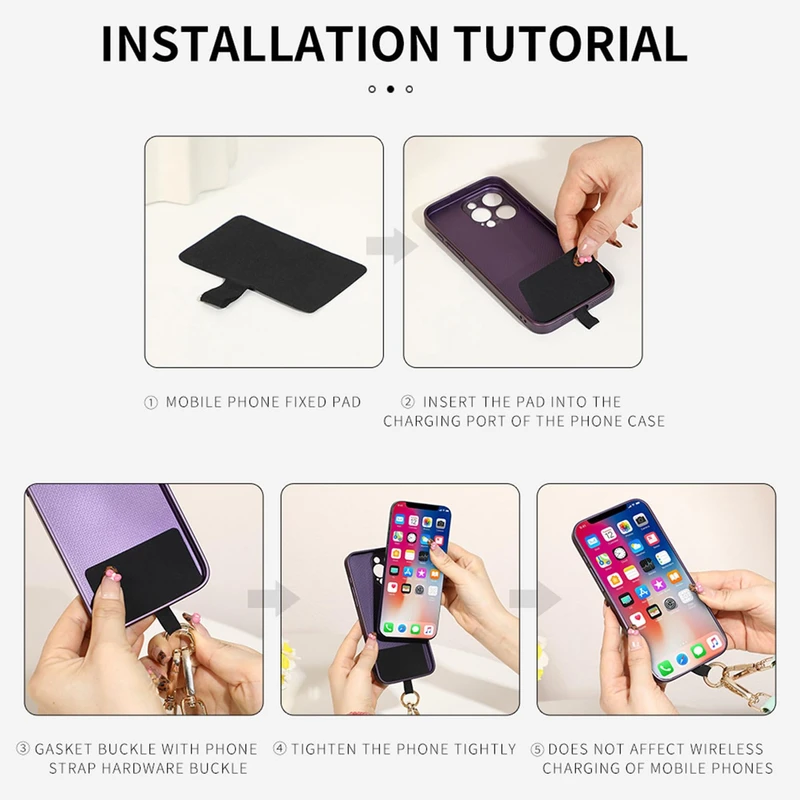 INSTALLATION TUTORIAL

① MOBILE PHONE FIXED PAD

② INSERT THE PAD INTO THE CHARGING PORT OF THE PHONE CASE

③ GASKET BUCKLE WITH PHONE STRAP HARDWARE BUCKLE

④ TIGHTEN THE PHONE TIGHTLY

⑤ DOES NOT AFFECT WIRELESS CHARGING OF MOBILE PHONES