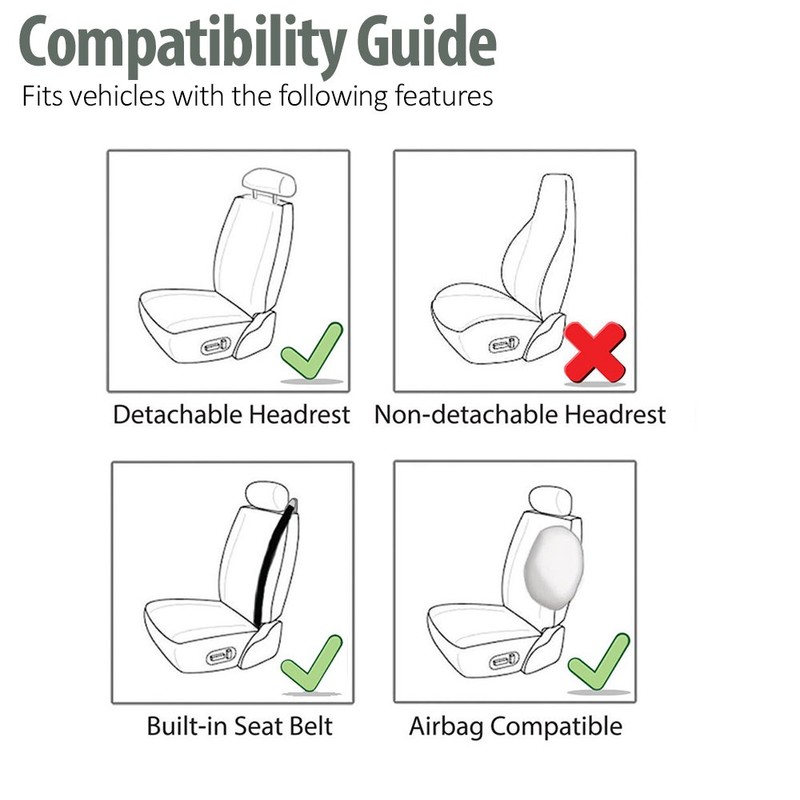 Compatibility Guide

Fits vehicles with the following features

Detachable Headrest

Non-detachable Headrest

Built-in Seat Belt

Airbag Compatible