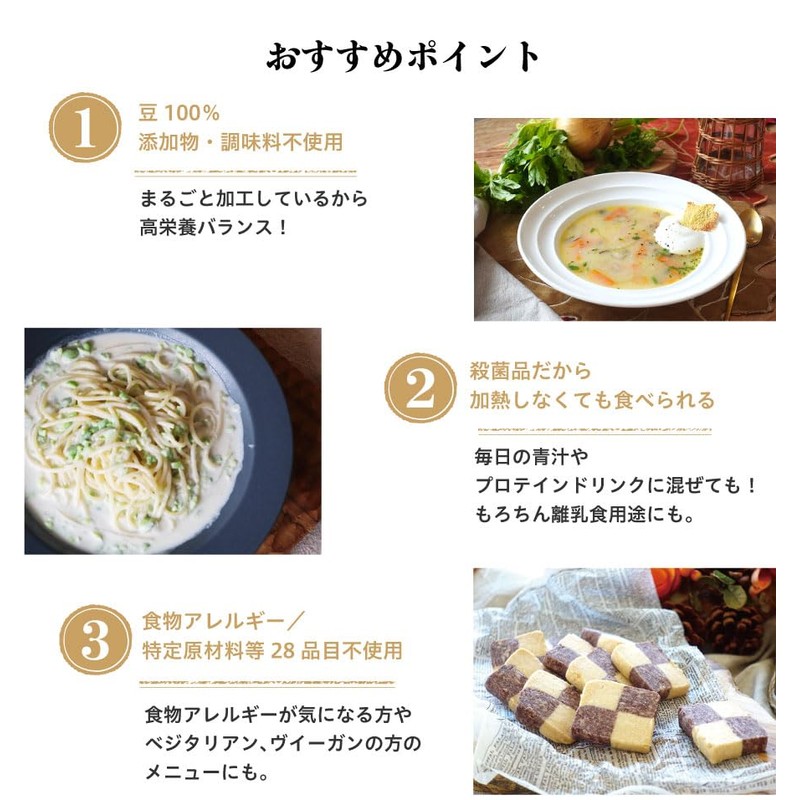 おすすめポイント

1

豆 100%
添加物・調味料不使用

まるごと加工しているから
高栄養バランス！

2

殺菌品だから
加熱しなくても食べられる

毎日の青汁や
プロテインドリンクに混ぜても！
もろちん離乳食用途にも。

3

食物アレルギー／
特定原材料等 28 品目不使用

食物アレルギーが気になる方や
ベジタリアン、ヴィーガンの方の
メニューにも。