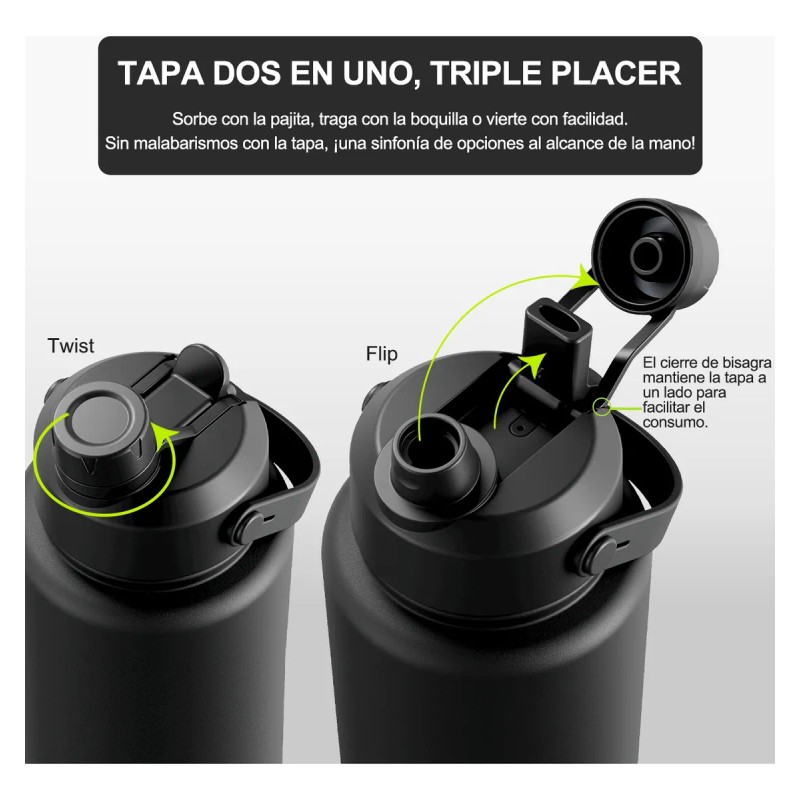 TAPA DOS EN UNO, TRIPLE PLACER

Sorbe con la pajita, traga con la boquilla o vierte con facilidad. Sin malabarismos con la tapa, ¡una sinfonía de opciones al alcance de la mano!

Twist

Flip

El cierre de bisagra mantiene la tapa a un lado para facilitar el consumo.