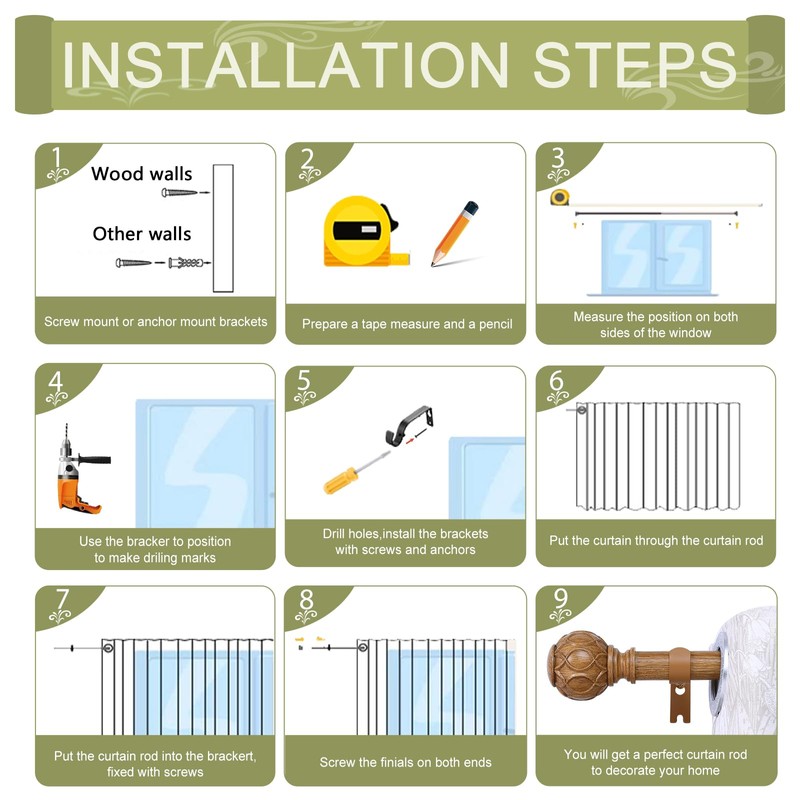 INSTALLATION STEPS

1
Wood walls
Other walls
Screw mount or anchor mount brackets

2
Prepare a tape measure and a pencil

3
Measure the position on both sides of the window

4
Use the bracker to position to make driling marks

5
Drill holes,install the brackets with screws and anchors

6
Put the curtain through the curtain rod

7
Put the curtain rod into the brackert, fixed with screws

8
Screw the finials on both ends

9
You will get a perfect curtain rod to decorate your home