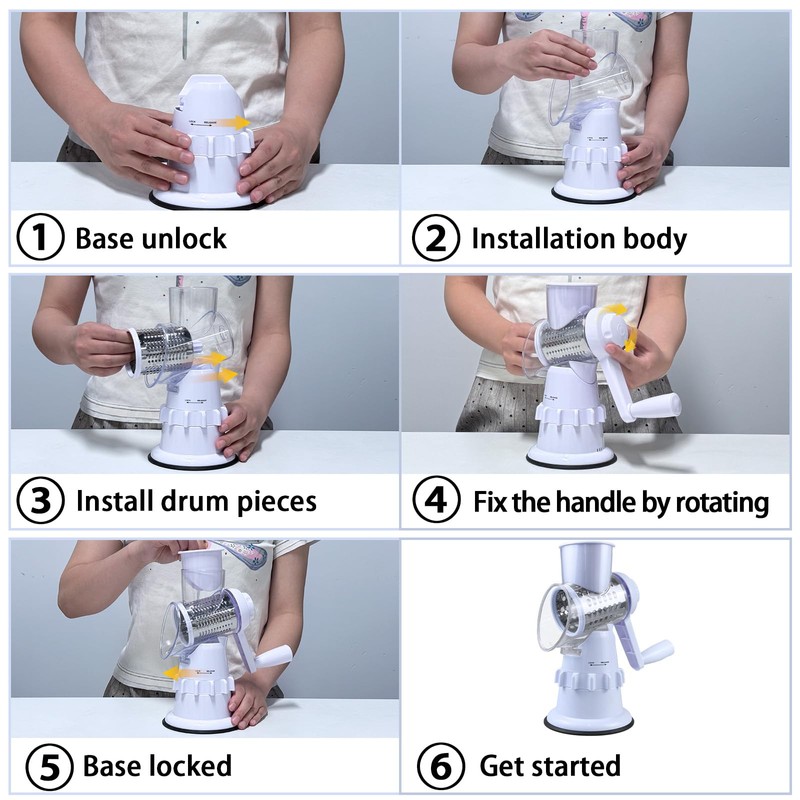 ① Base unlock

② Installation body

③ Install drum pieces

④ Fix the handle by rotating

⑤ Base locked

⑥ Get started