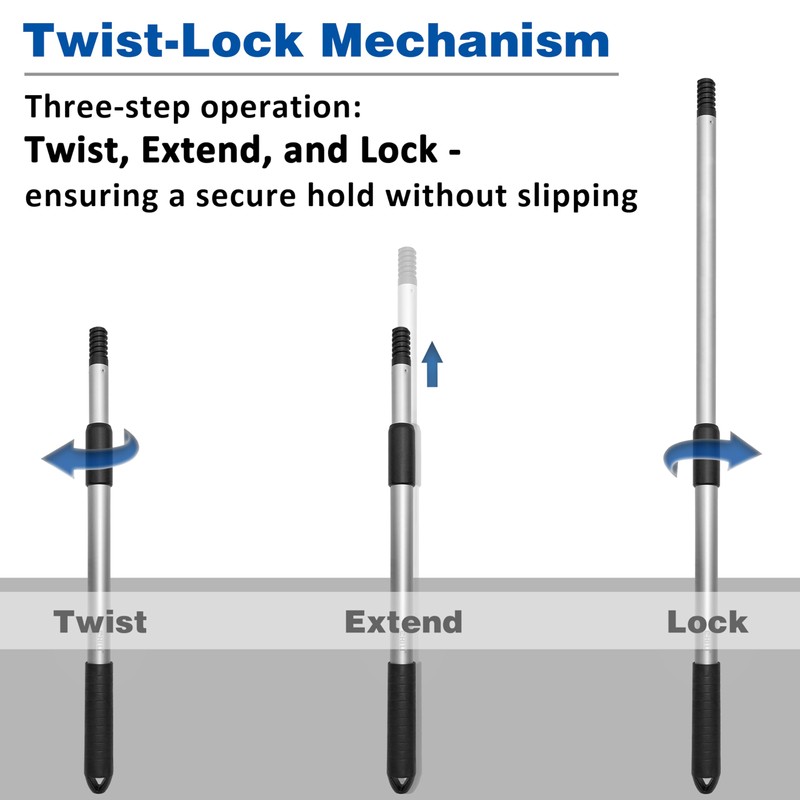 Twist-Lock Mechanism

Three-step operation:
Twist, Extend, and Lock -
ensuring a secure hold without slipping

Twist

Extend

Lock