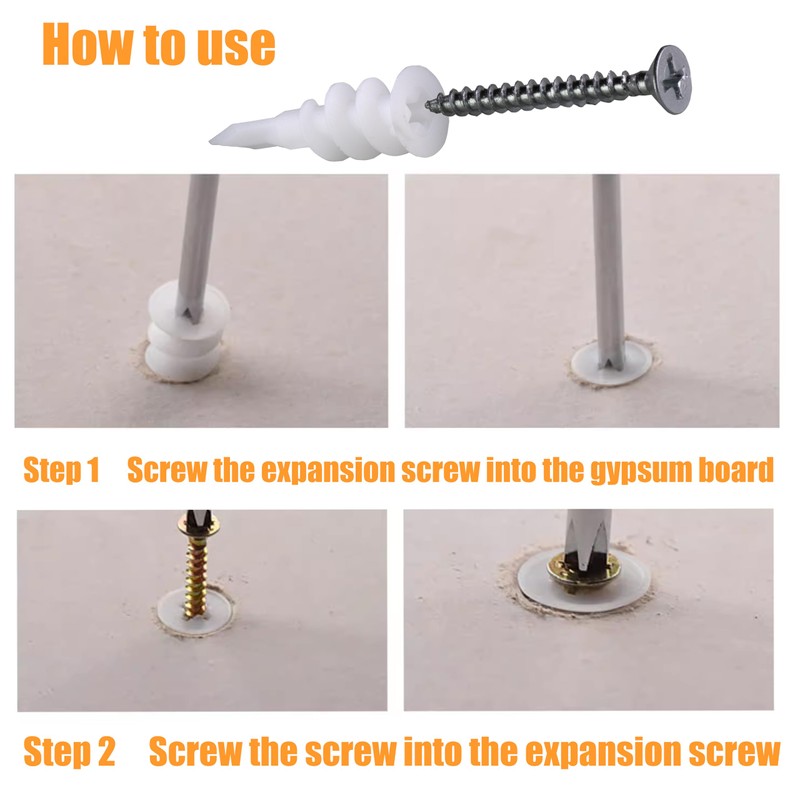 How to use

Step 1 Screw the expansion screw into the gypsum board

Step 2 Screw the screw into the expansion screw