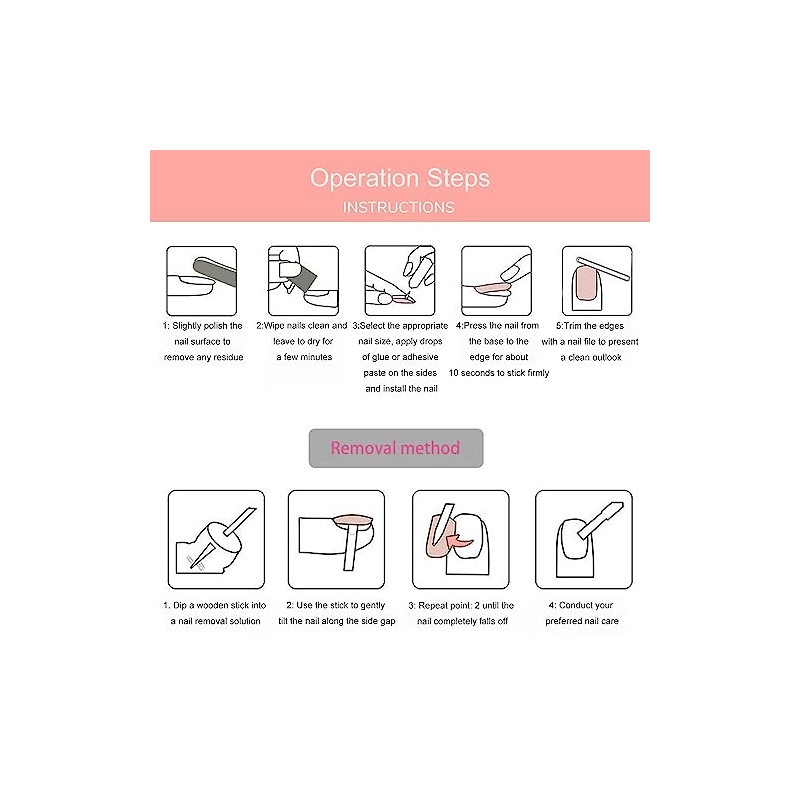 Operation Steps
INSTRUCTIONS

1: Slightly polish the nail surface to remove any residue

2:Wipe nails clean and leave to dry for a few minutes

3:Select the appropriate nail size, apply drops of glue or adhesive paste on the sides and install the nail

4:Press the nail from the base to the edge for about 10 seconds to stick firmly

5:Trim the edges with a nail file to present a clean outlook

Removal method

1. Dip a wooden stick into a nail removal solution

2: Use the stick to gently tilt the nail along the side gap

3: Repeat point: 2 until the nail completely falls off

4: Conduct your preferred nail care