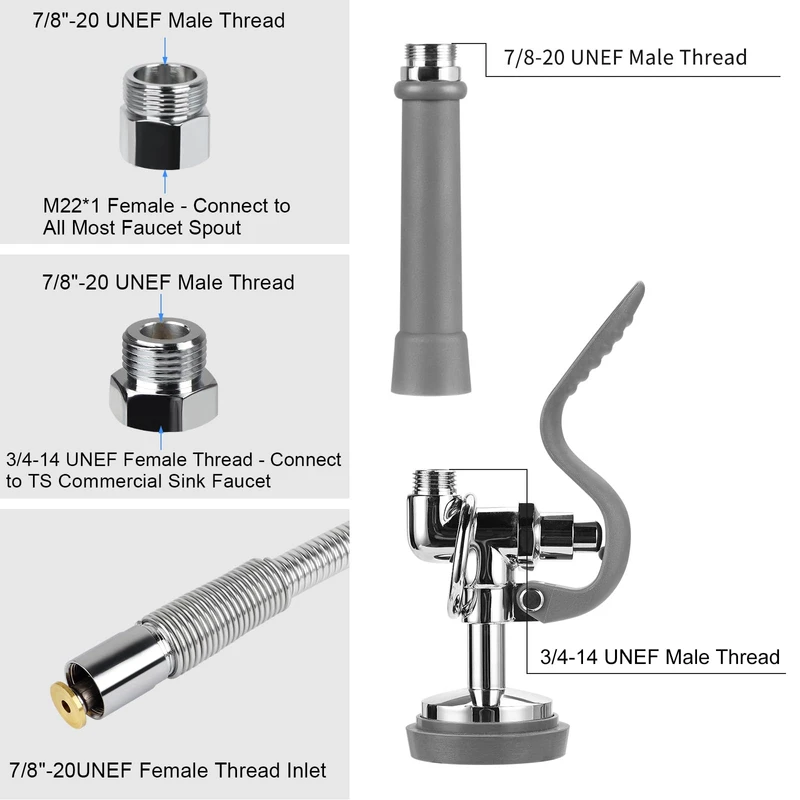 7/8"-20 UNEF Male Thread

M22*1 Female - Connect to All Most Faucet Spout

7/8"-20 UNEF Male Thread

3/4-14 UNEF Female Thread - Connect to TS Commercial Sink Faucet

7/8"-20UNEF Female Thread Inlet

7/8-20 UNEF Male Thread

3/4-14 UNEF Male Thread