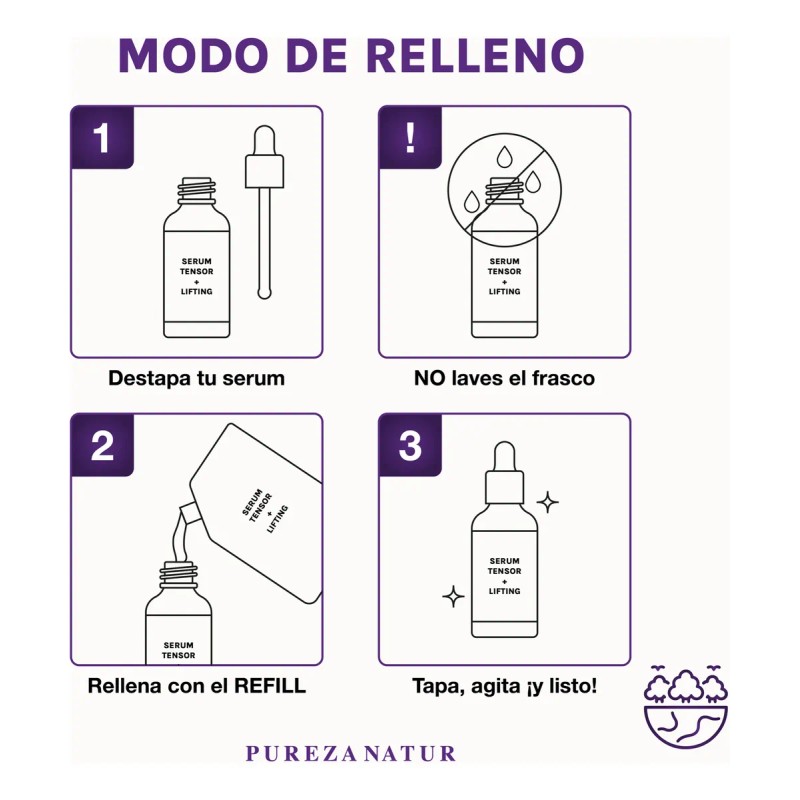 MODO DE RELLENO

1

SERUM TENSOR + LIFTING

Destapa tu serum

!

SERUM TENSOR + LIFTING

NO laves el frasco

2

SERUM TENSOR + LIFTING

SERUM TENSOR

Rellena con el REFILL

3

SERUM TENSOR + LIFTING

Tapa, agita ¡y listo!

PUREZA NATUR