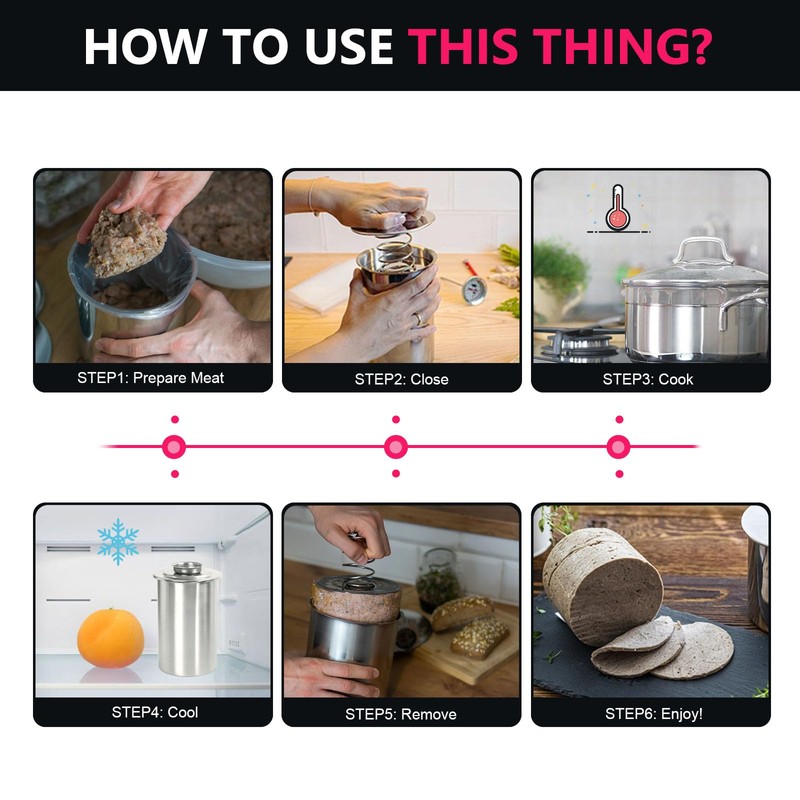 HOW TO USE THIS THING?

STEP1: Prepare Meat

STEP2: Close

STEP3: Cook

STEP4: Cool

STEP5: Remove

STEP6: Enjoy!