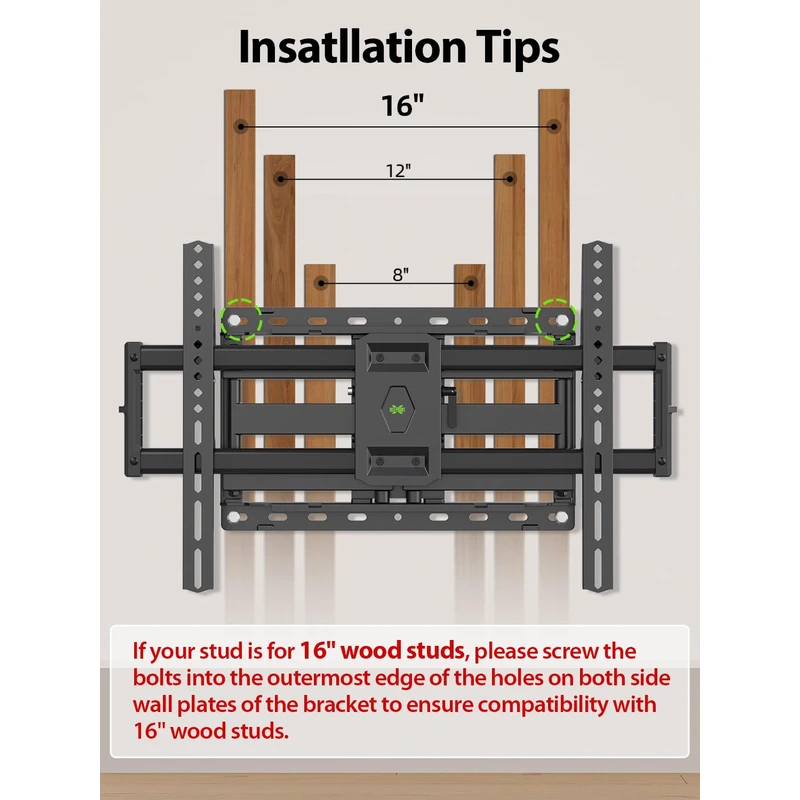 Insatllation Tips

16"

12"

8"

If your stud is for 16" wood studs, please screw the bolts into the outermost edge of the holes on both side wall plates of the bracket to ensure compatibility with 16" wood studs.