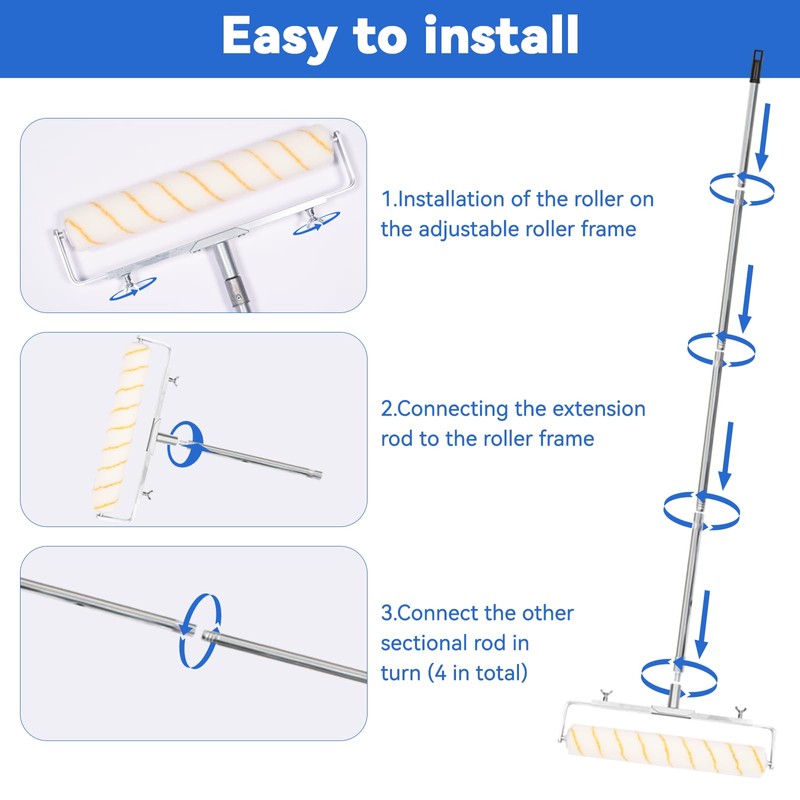 Easy to install

1.Installation of the roller on the adjustable roller frame

2.Connecting the extension rod to the roller frame

3.Connect the other sectional rod in turn (4 in total)