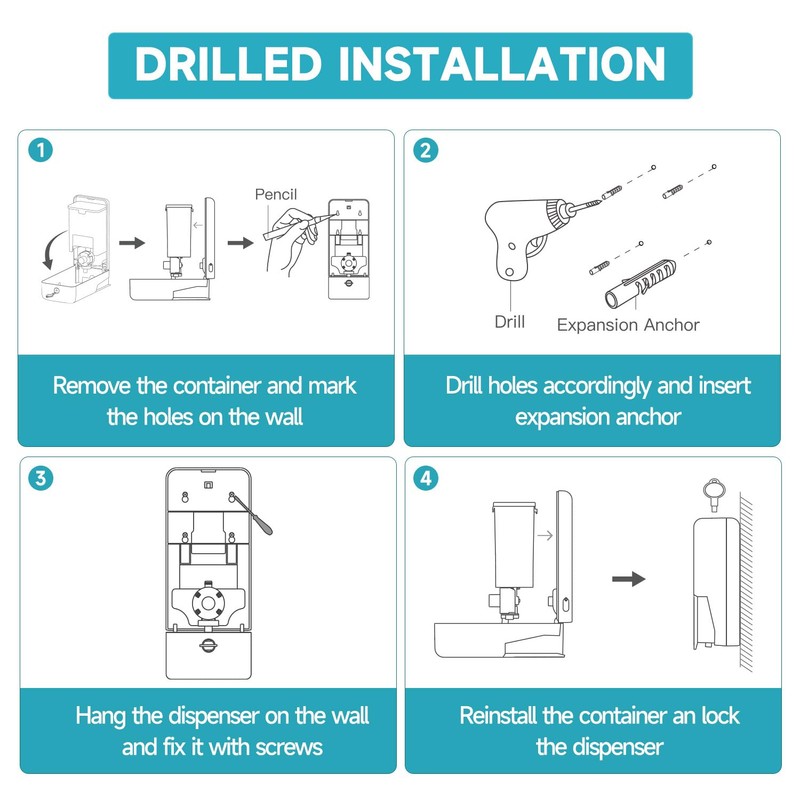 DRILLED INSTALLATION

1

Pencil

Remove the container and mark the holes on the wall

2

Drill

Expansion Anchor

Drill holes accordingly and insert expansion anchor

3

Hang the dispenser on the wall and fix it with screws

4

Reinstall the container an lock the dispenser