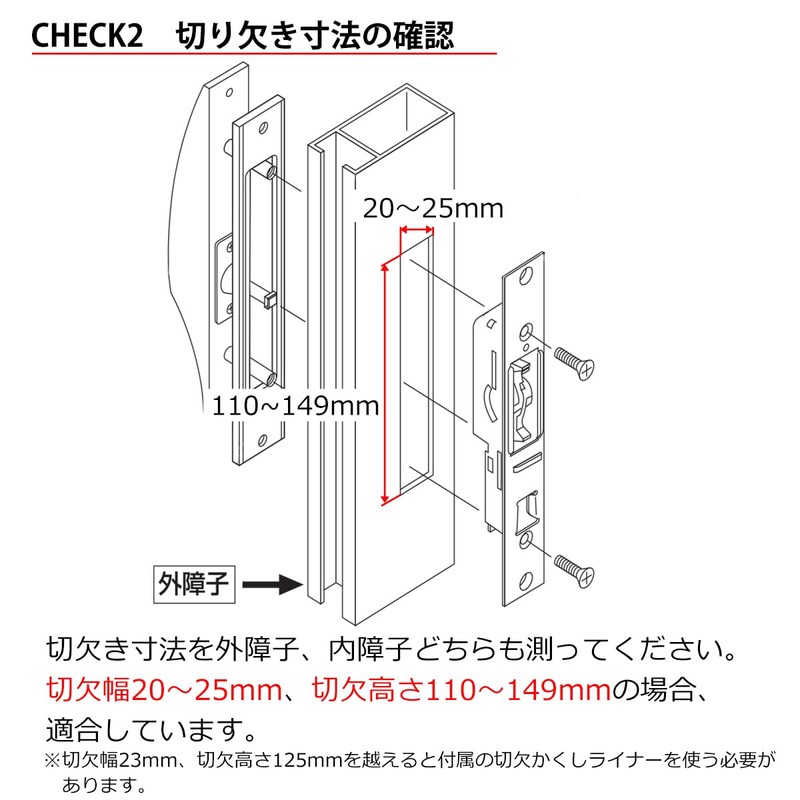 CHECK2　切り欠き寸法の確認

20～25mm

110~149mm

外障子

切欠き寸法を外障子、内障子どちらも測ってください。

切欠幅20～25mm、切欠高さ110～149mmの場合、適合しています。

※切欠幅23mm、切欠高さ125mmを越えると付属の切欠かくしライナーを使う必要があります。