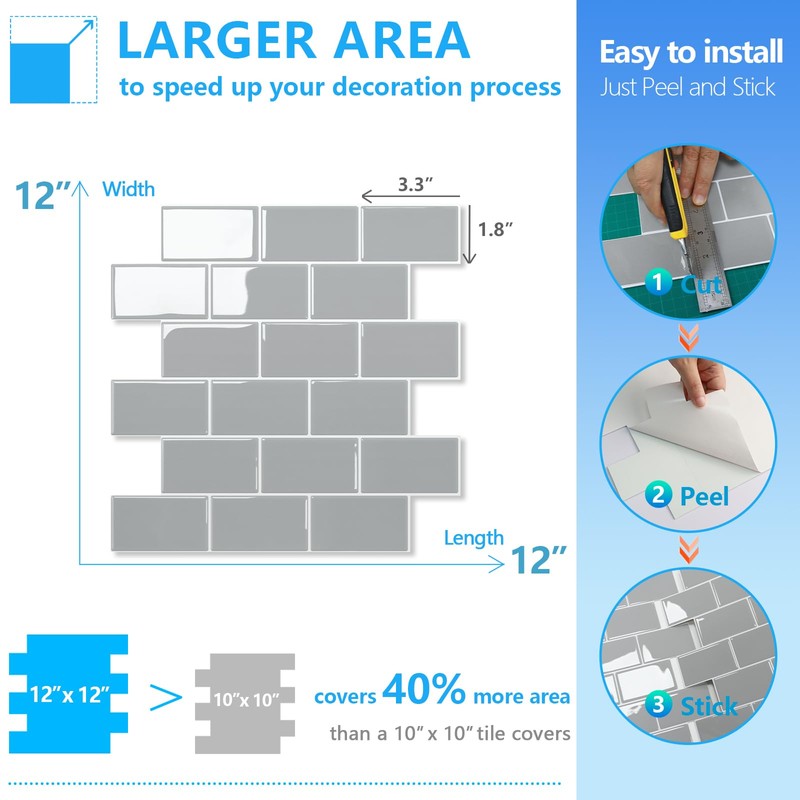 LARGER AREA
to speed up your decoration process

12″ Width

3.3″

1.8″

Length 12″

12″x 12″ > 10″x 10″ covers 40% more area than a 10″ x 10″ tile covers

Easy to install
Just Peel and Stick

1 Cut

2 Peel

3 Stick