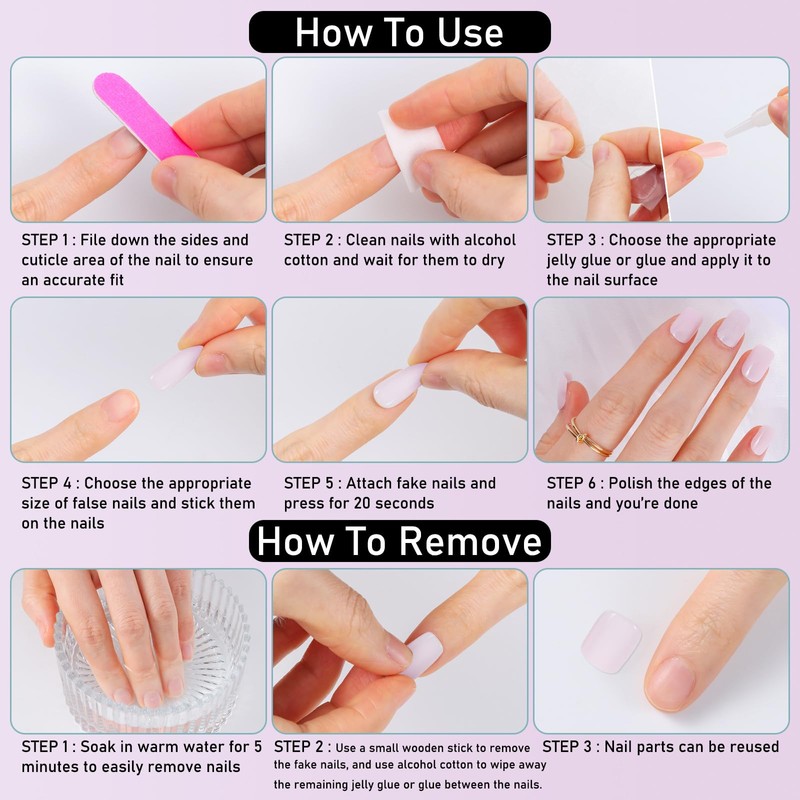 How To Use

STEP 1 : File down the sides and cuticle area of the nail to ensure an accurate fit

STEP 2 : Clean nails with alcohol cotton and wait for them to dry

STEP 3 : Choose the appropriate jelly glue or glue and apply it to the nail surface

STEP 4 : Choose the appropriate size of false nails and stick them on the nails

STEP 5 : Attach fake nails and press for 20 seconds

STEP 6 : Polish the edges of the nails and you're done

How To Remove

STEP 1 : Soak in warm water for 5 minutes to easily remove nails

STEP 2 : Use a small wooden stick to remove the fake nails, and use alcohol cotton to wipe away the remaining jelly glue or glue between the nails.

STEP 3 : Nail parts can be reused