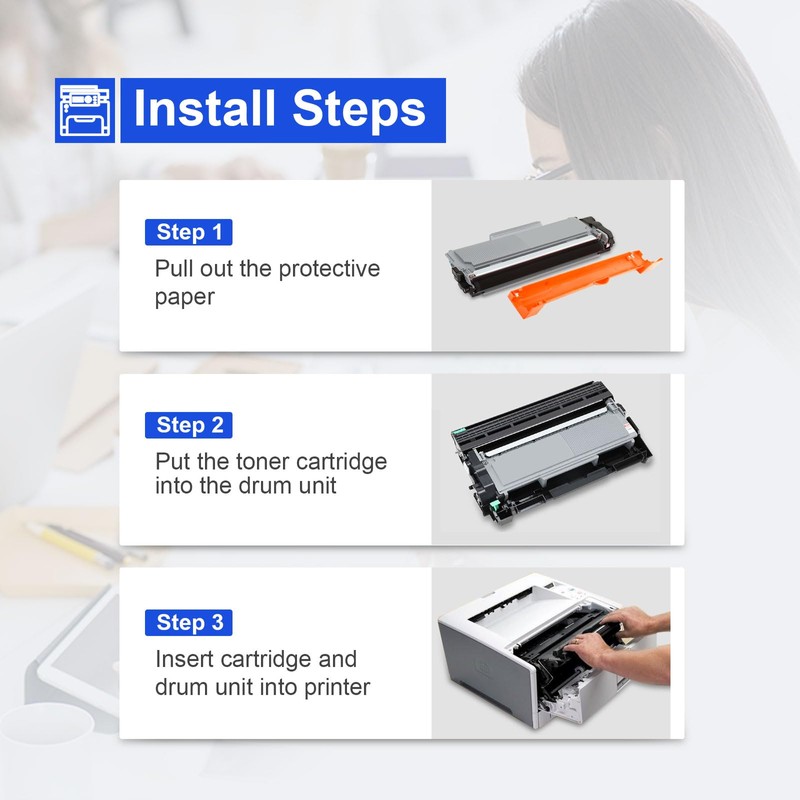 Install Steps

Step 1
Pull out the protective paper

Step 2
Put the toner cartridge into the drum unit

Step 3
Insert cartridge and drum unit into printer