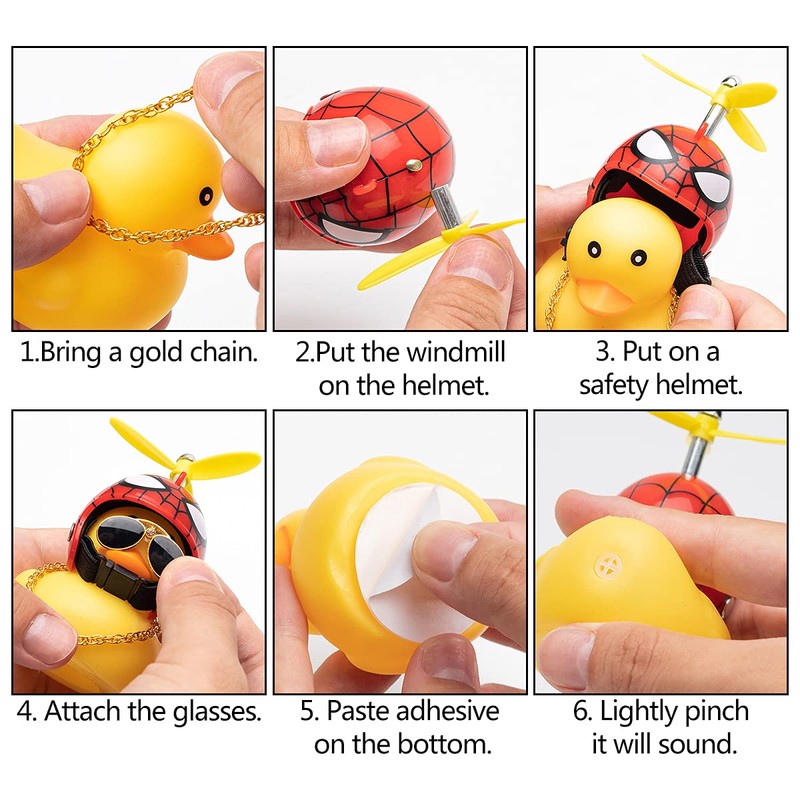 1.Bring a gold chain.

2.Put the windmill on the helmet.

3. Put on a safety helmet.

4. Attach the glasses.

5. Paste adhesive on the bottom.

6. Lightly pinch it will sound.