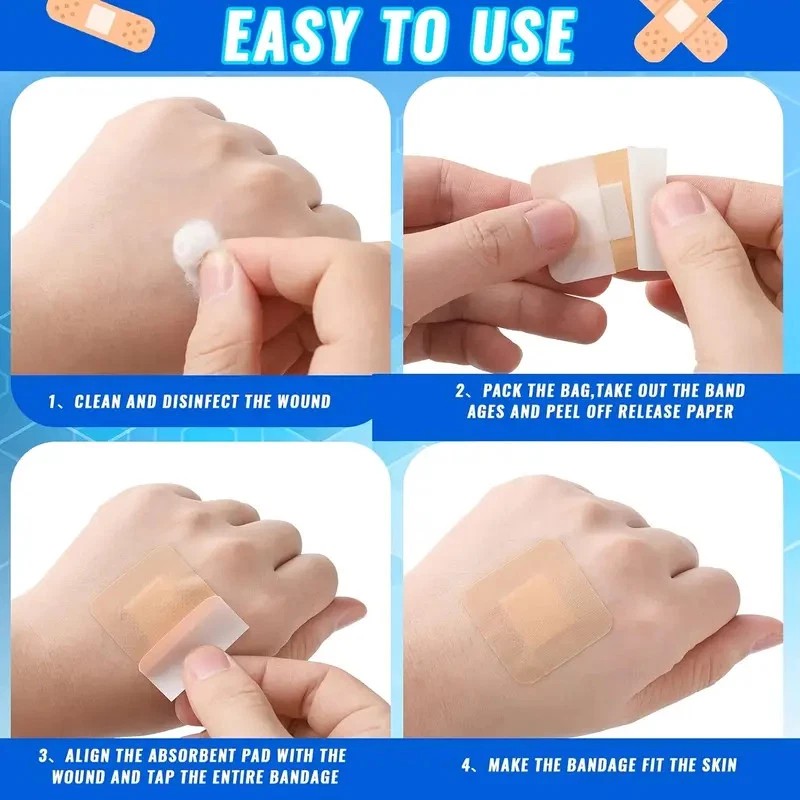 EASY TO USE

1、CLEAN AND DISINFECT THE WOUND

2、PACK THE BAG,TAKE OUT THE BAND AGES AND PEEL OFF RELEASE PAPER

3、ALIGN THE ABSORBENT PAD WITH THE WOUND AND TAP THE ENTIRE BANDAGE

4、MAKE THE BANDAGE FIT THE SKIN