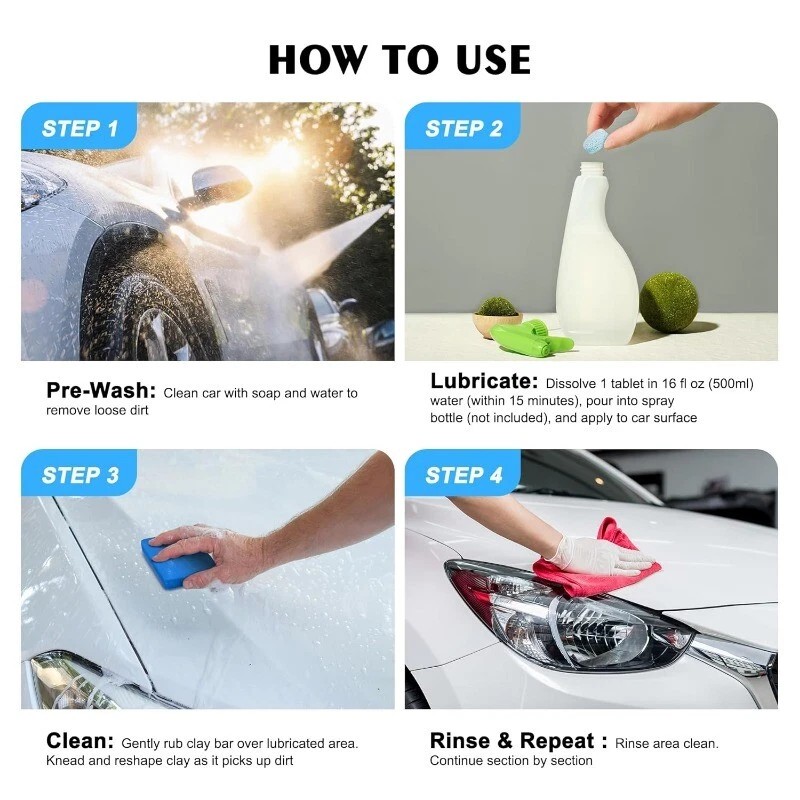 HOW TO USE

STEP 1

Pre-Wash: Clean car with soap and water to remove loose dirt

STEP 2

Lubricate: Dissolve 1 tablet in 16 fl oz (500ml) water (within 15 minutes), pour into spray bottle (not included), and apply to car surface

STEP 3

Clean: Gently rub clay bar over lubricated area. Knead and reshape clay as it picks up dirt

STEP 4

Rinse & Repeat : Rinse area clean. Continue section by section