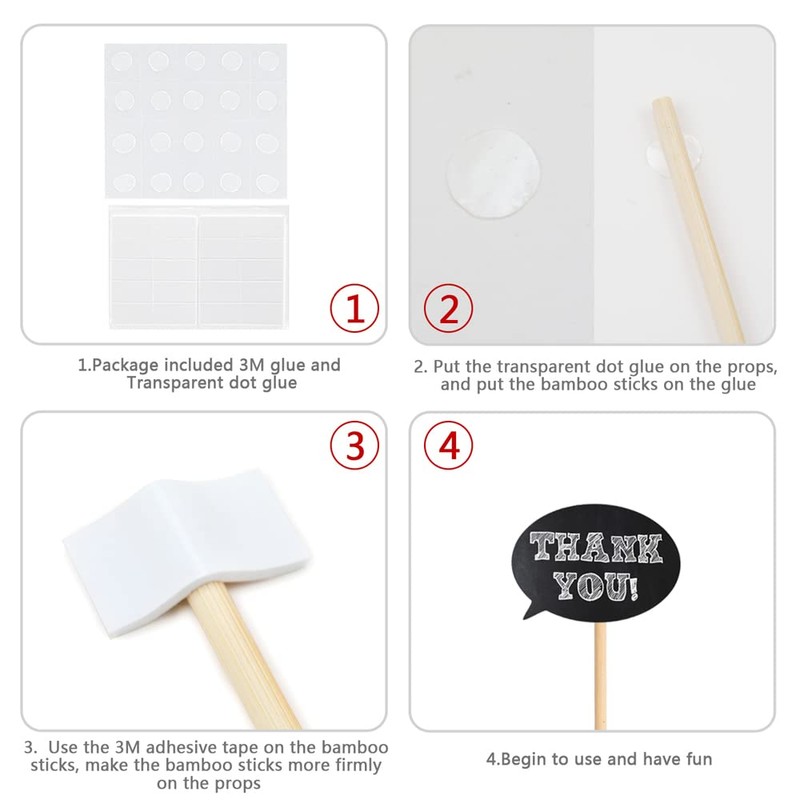 1

1.Package included 3M glue and Transparent dot glue

2

2. Put the transparent dot glue on the props, and put the bamboo sticks on the glue

3

3. Use the 3M adhesive tape on the bamboo sticks, make the bamboo sticks more firmly on the props

4

THANK YOU!

4.Begin to use and have fun