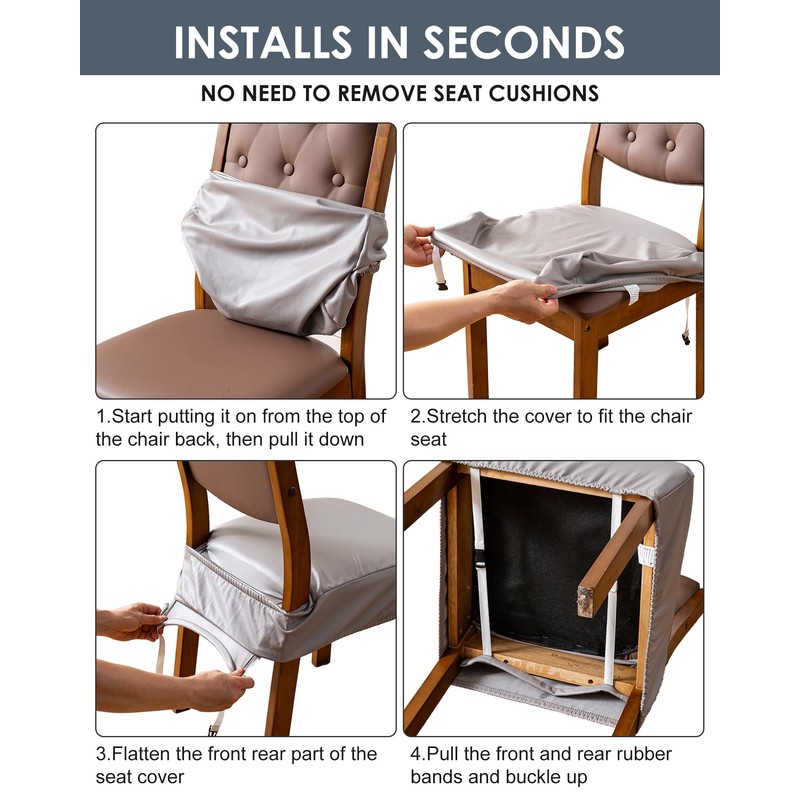 INSTALLS IN SECONDS

NO NEED TO REMOVE SEAT CUSHIONS

1.Start putting it on from the top of the chair back, then pull it down

2.Stretch the cover to fit the chair seat

3.Flatten the front rear part of the seat cover

4.Pull the front and rear rubber bands and buckle up