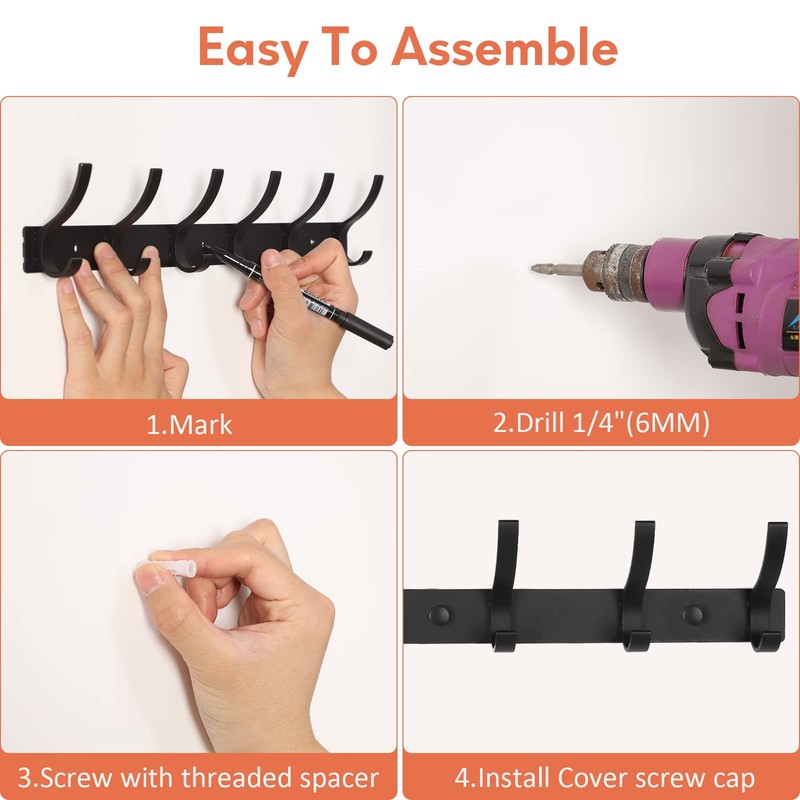 Easy To Assemble

1.Mark

2.Drill 1/4"(6MM)

3.Screw with threaded spacer

4.Install Cover screw cap