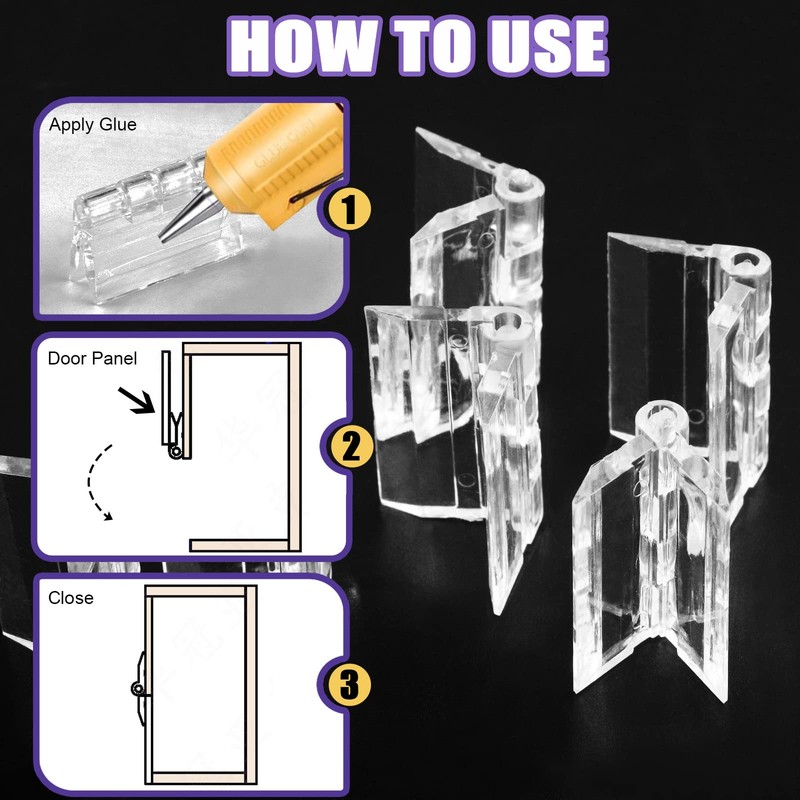 HOW TO USE

Apply Glue

1

Door Panel

2

Close

3