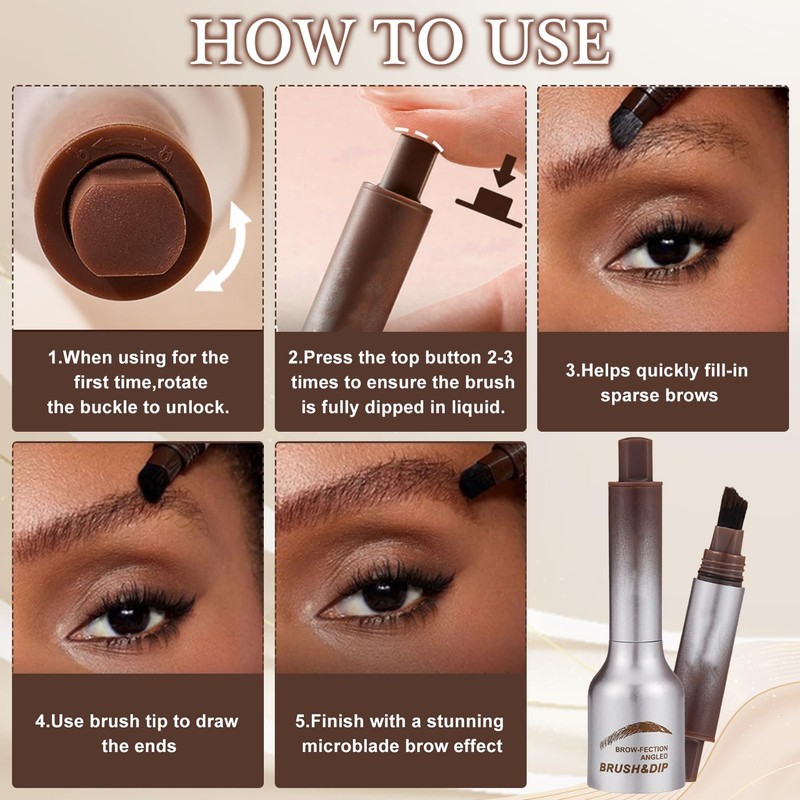 HOW TO USE

1.When using for the first time,rotate the buckle to unlock.

2.Press the top button 2-3 times to ensure the brush is fully dipped in liquid.

3.Helps quickly fill-in sparse brows

4.Use brush tip to draw the ends

5.Finish with a stunning microblade brow effect

BROW-FECTION ANGLED
BRUSH&DIP