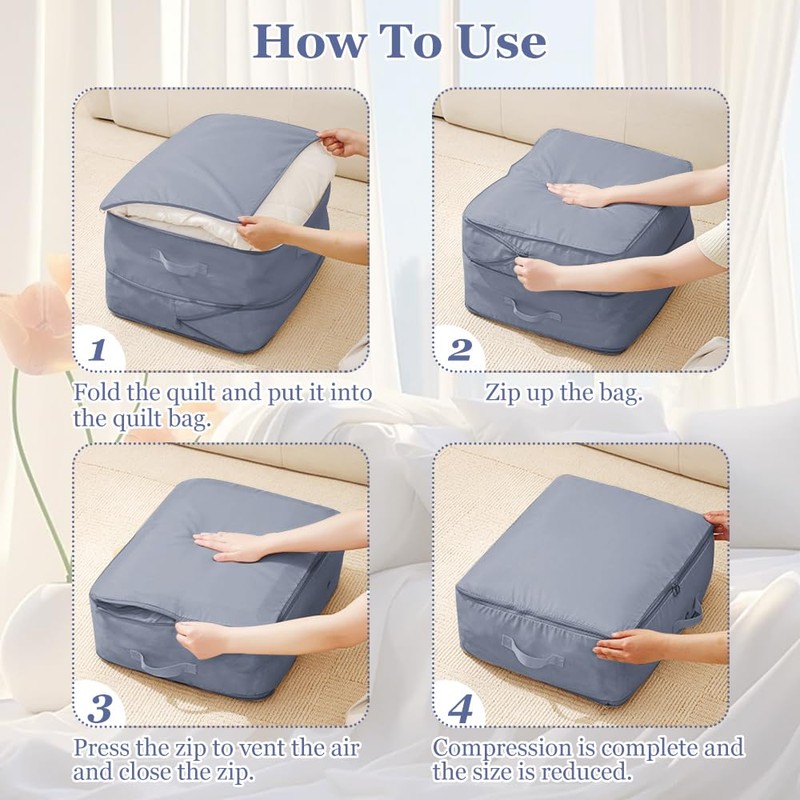 How To Use

1

Fold the quilt and put it into the quilt bag.

2

Zip up the bag.

3

Press the zip to vent the air and close the zip.

4

Compression is complete and the size is reduced.