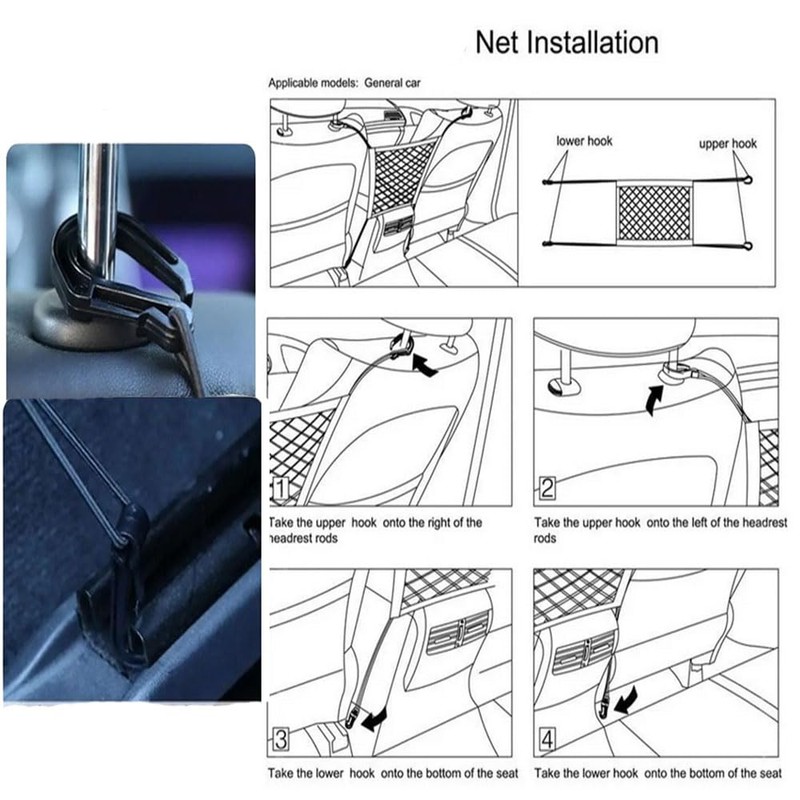 Net Installation

Applicable models: General car

lower hook

upper hook

1

Take the upper hook onto the right of the headrest rods

2

Take the upper hook onto the left of the headrest rods

3

Take the lower hook onto the bottom of the seat

4

Take the lower hook onto the bottom of the seat