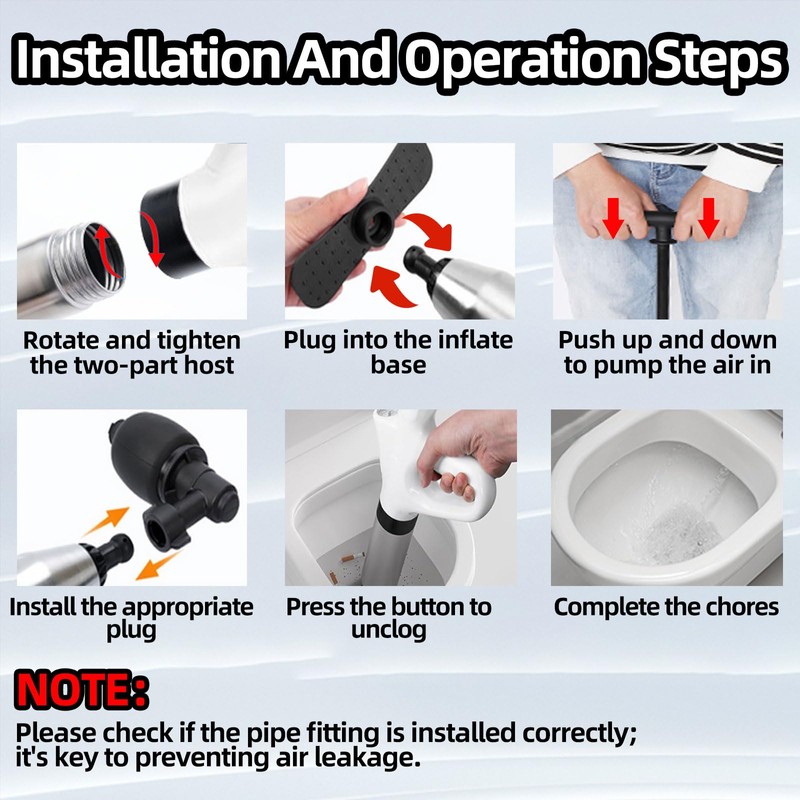 Installation And Operation Steps

Rotate and tighten the two-part host

Plug into the inflate base

Push up and down to pump the air in

Install the appropriate plug

Press the button to unclog

Complete the chores

NOTE:

Please check if the pipe fitting is installed correctly; it's key to preventing air leakage.