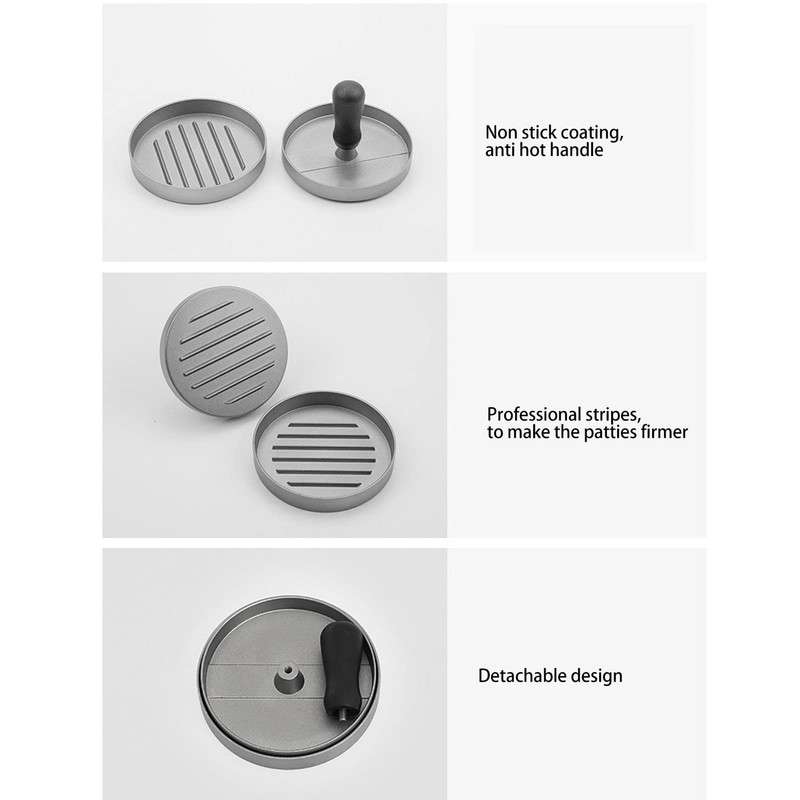 Non stick coating,
anti hot handle

Professional stripes,
to make the patties firmer

Detachable design