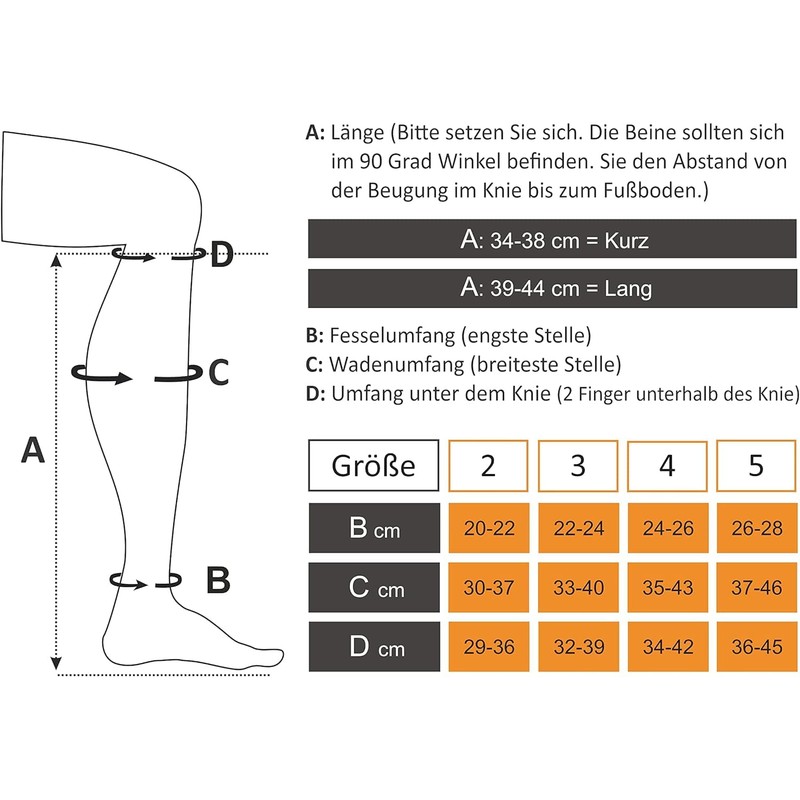 D

C

A

B

A: Länge (Bitte setzen Sie sich. Die Beine sollten sich im 90 Grad Winkel befinden. Sie den Abstand von der Beugung im Knie bis zum Fußboden.)

A: 34-38 cm = Kurz

A: 39-44 cm = Lang

B: Fesselumfang (engste Stelle)
C: Wadenumfang (breiteste Stelle)
D: Umfang unter dem Knie (2 Finger unterhalb des Knie)

| Größe | 2 | 3 | 4 | 5 |
|---|---|---|---|---|
| B cm | 20-22 | 22-24 | 24-26 | 26-28 |
| C cm | 30-37 | 33-40 | 35-43 | 37-46 |
| D cm | 29-36 | 32-39 | 34-42 | 36-45 |