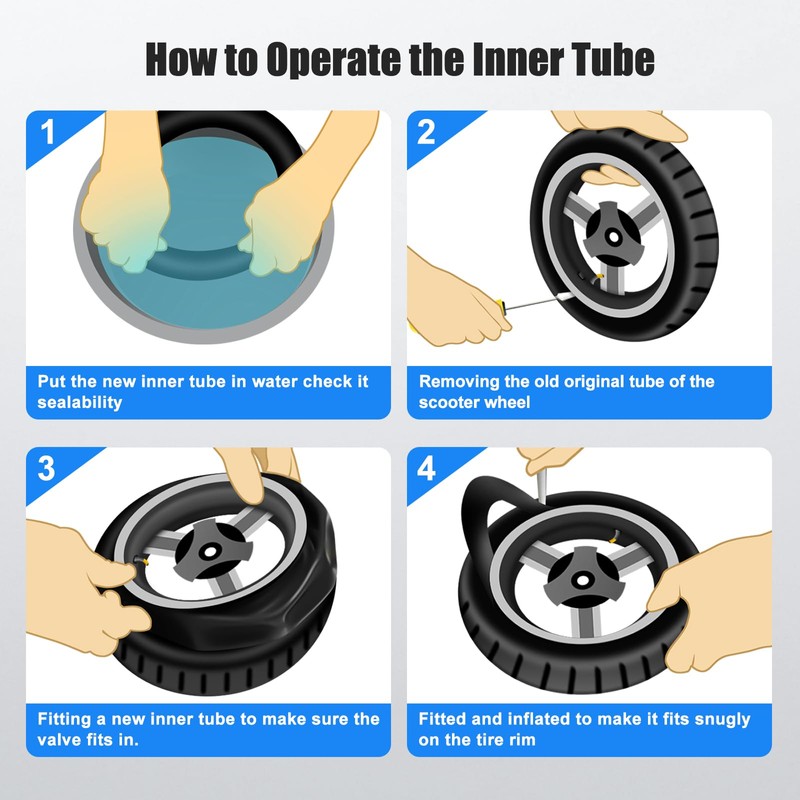 How to Operate the Inner Tube

1

Put the new inner tube in water check it sealability

2

Removing the old original tube of the scooter wheel

3

Fitting a new inner tube to make sure the valve fits in.

4

Fitted and inflated to make it fits snugly on the tire rim