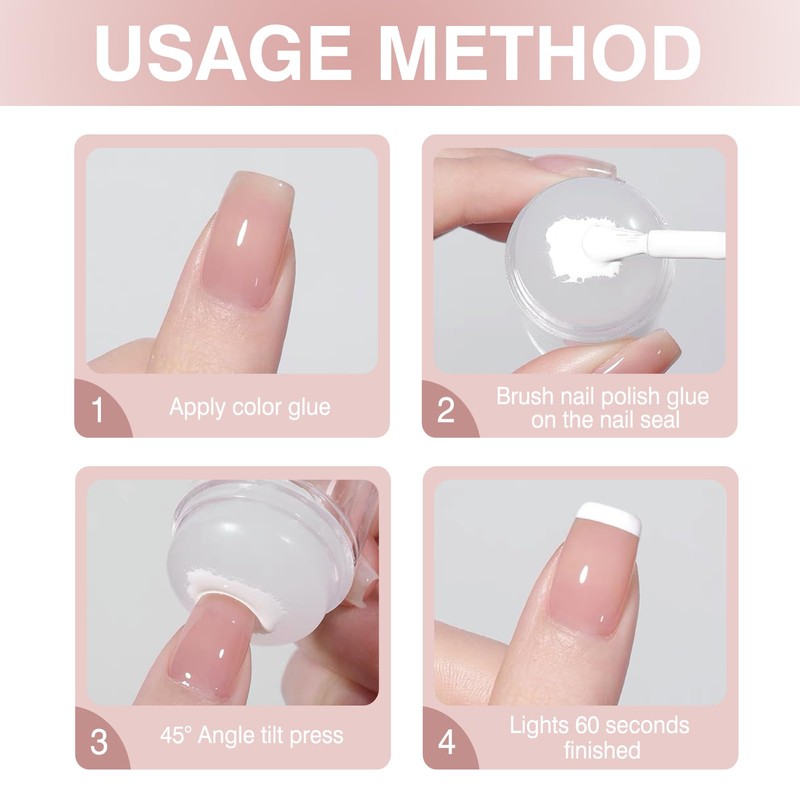 USAGE METHOD

1 Apply color glue

2 Brush nail polish glue on the nail seal

3 45° Angle tilt press

4 Lights 60 seconds finished