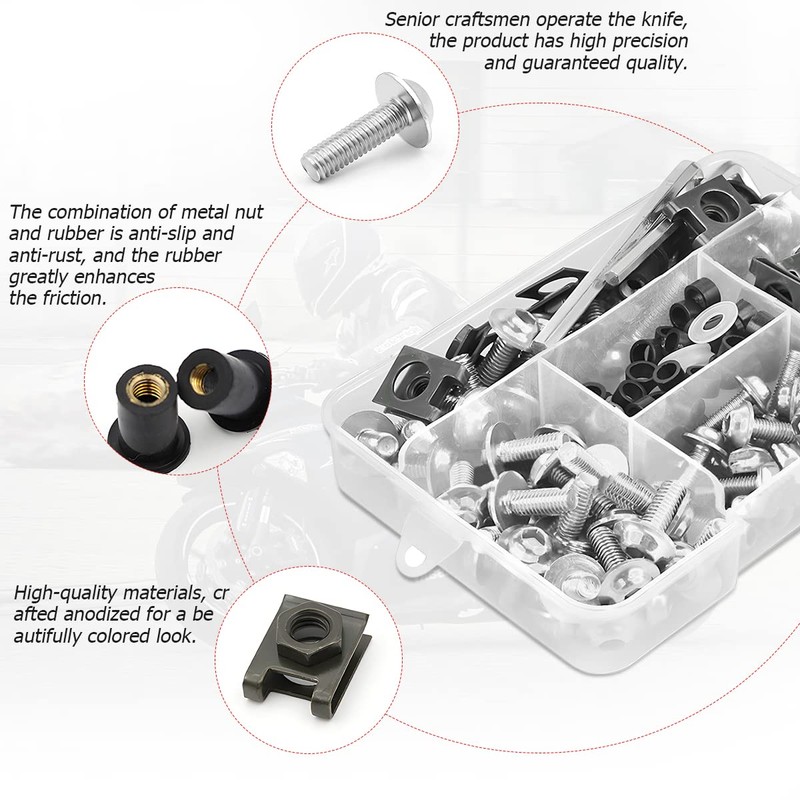 Senior craftsmen operate the knife, the product has high precision and guaranteed quality.

The combination of metal nut and rubber is anti-slip and anti-rust, and the rubber greatly enhances the friction.

High-quality materials, cr afted anodized for a be autifully colored look.