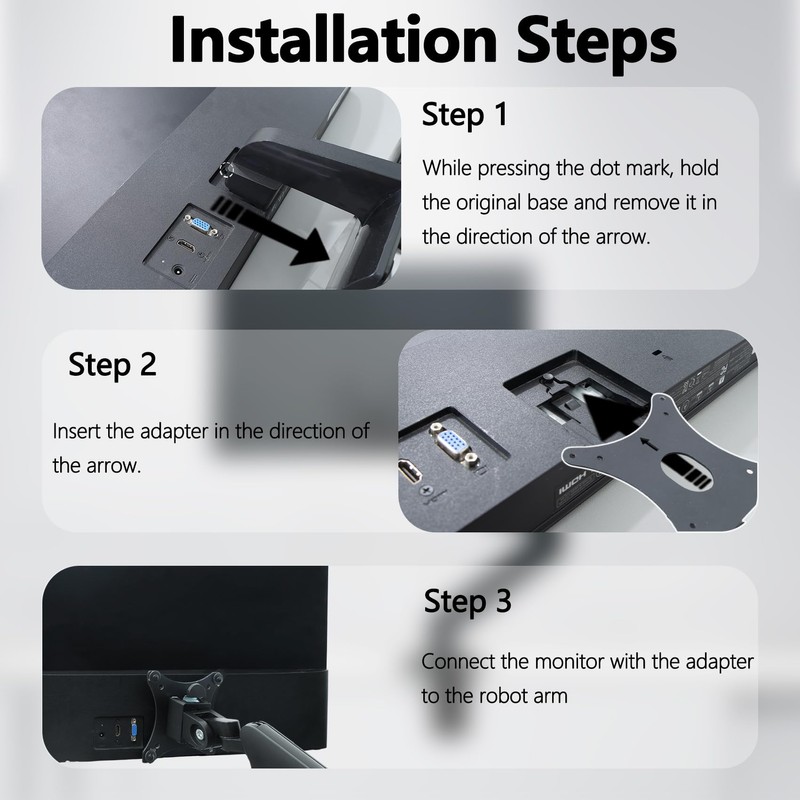 Installation Steps

Step 1

While pressing the dot mark, hold the original base and remove it in the direction of the arrow.

Step 2

Insert the adapter in the direction of the arrow.

HDMI

Step 3

Connect the monitor with the adapter to the robot arm