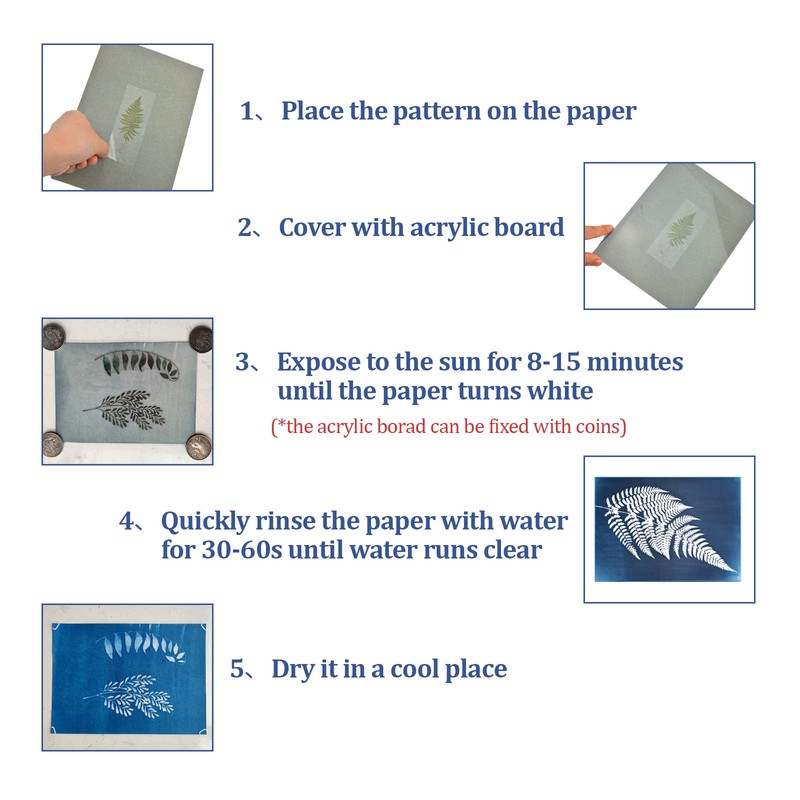 1、Place the pattern on the paper

2、Cover with acrylic board

3、Expose to the sun for 8-15 minutes until the paper turns white

(*the acrylic borad can be fixed with coins)

4、Quickly rinse the paper with water for 30-60s until water runs clear

5、Dry it in a cool place