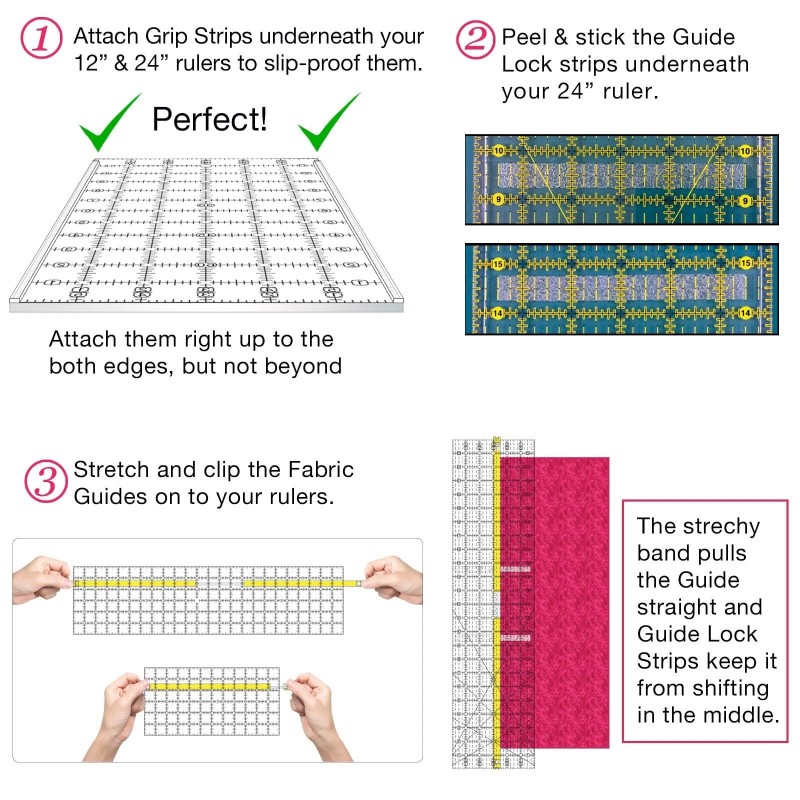 1 Attach Grip Strips underneath your 12” & 24” rulers to slip-proof them.

Perfect!

Attach them right up to the both edges, but not beyond

2 Peel & stick the Guide Lock strips underneath your 24” ruler.

10 10
9 9
15 15
14 14

3 Stretch and clip the Fabric Guides on to your rulers.

The strechy band pulls the Guide straight and Guide Lock Strips keep it from shifting in the middle.