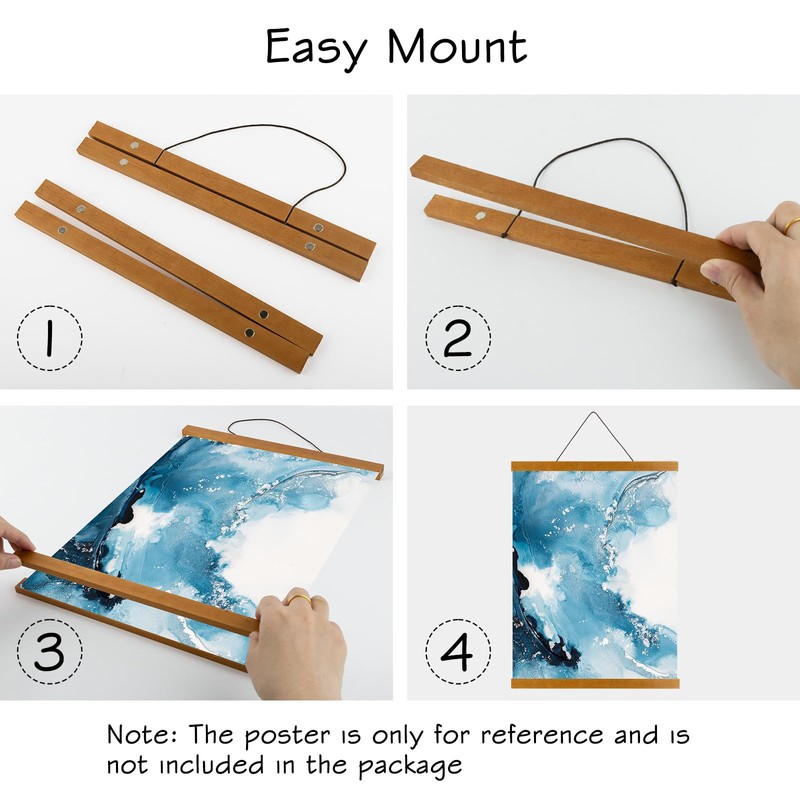 Easy Mount

1

2

3

4

Note: The poster is only for reference and is not included in the package