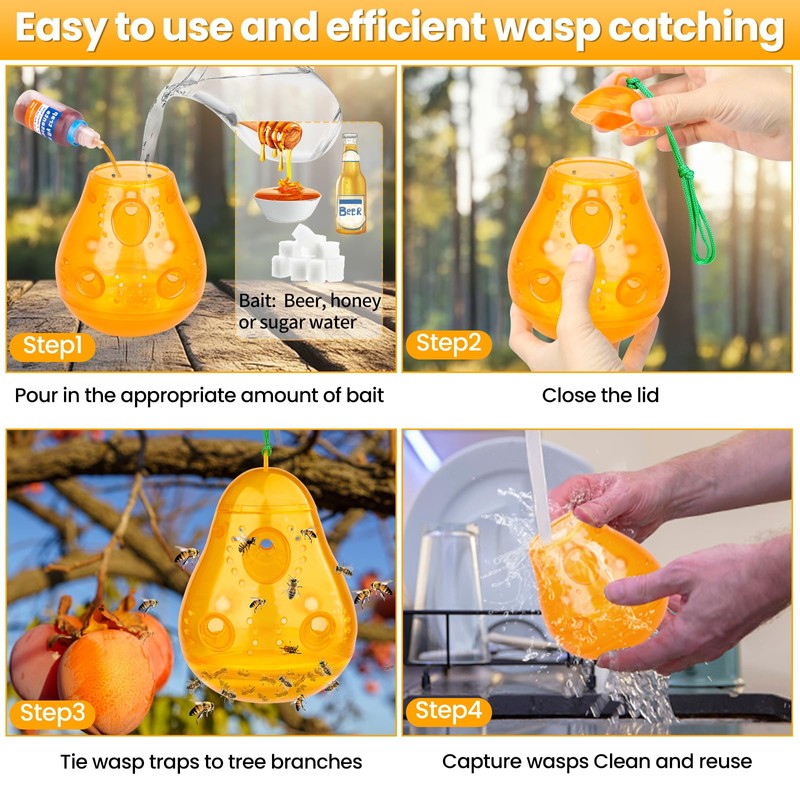 Easy to use and efficient wasp catching

BEER

Bait: Beer, honey or sugar water

Step1

Pour in the appropriate amount of bait

Step2

Close the lid

Step3

Tie wasp traps to tree branches

Step4

Capture wasps Clean and reuse