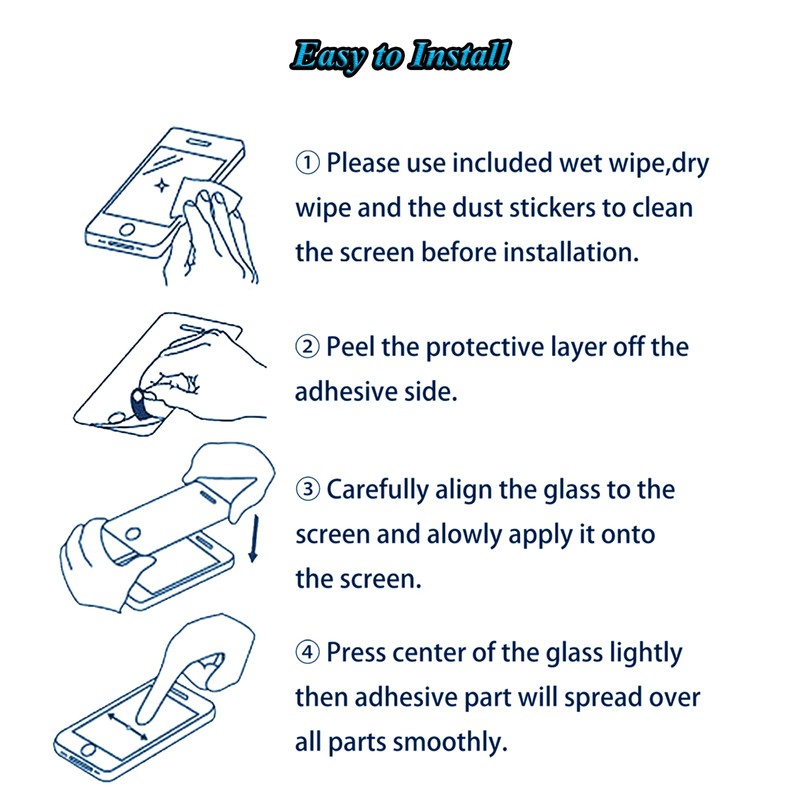 Easy to Install

① Please use included wet wipe,dry wipe and the dust stickers to clean the screen before installation.

② Peel the protective layer off the adhesive side.

③ Carefully align the glass to the screen and alowly apply it onto the screen.

④ Press center of the glass lightly then adhesive part will spread over all parts smoothly.