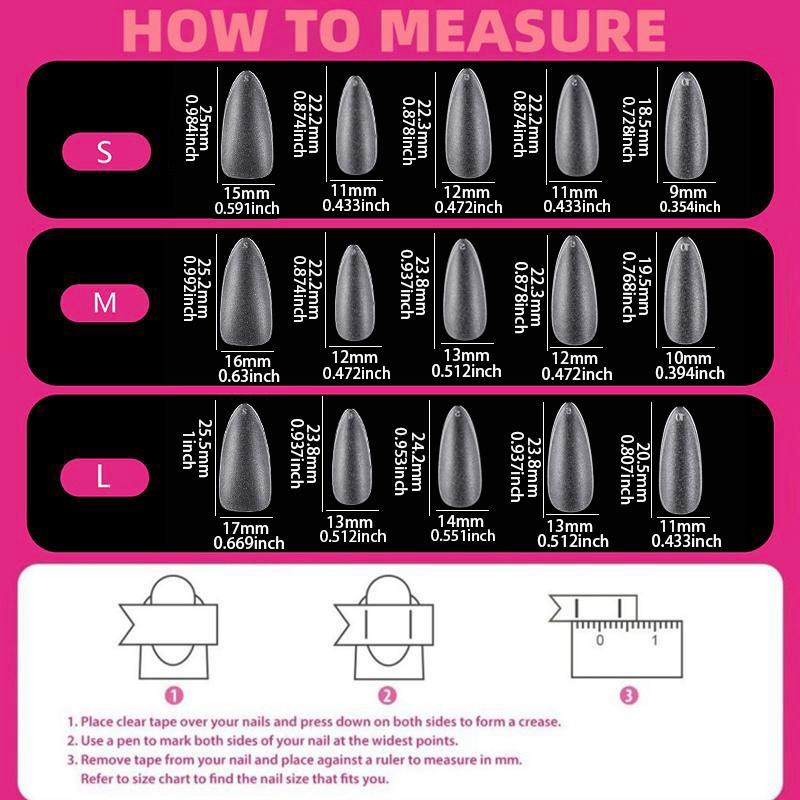 HOW TO MEASURE

S

25mm
0.984inch
15mm
0.591inch

22.2mm
0.874inch
11mm
0.433inch

22.3mm
0.878inch
12mm
0.472inch

22.2mm
0.874inch
11mm
0.433inch

18.5mm
0.728inch
9mm
0.354inch

M

25.2mm
0.992inch
16mm
0.63inch

22.2mm
0.874inch
12mm
0.472inch

23.8mm
0.937inch
13mm
0.512inch

22.3mm
0.878inch
12mm
0.472inch

19.5mm
0.768inch
10mm
0.394inch

L

25.5mm
1inch
17mm
0.669inch

23.8mm
0.937inch
13mm
0.512inch

24.2mm
0.953inch
14mm
0.551inch

23.8mm
0.937inch
13mm
0.512inch

20.5mm
0.807inch
11mm
0.433inch

0 1

1

2

3

1. Place clear tape over your nails and press down on both sides to form a crease.
2. Use a pen to mark both sides of your nail at the widest points.
3. Remove tape from your nail and place against a ruler to measure in mm. Refer to size chart to find the nail size that fits you.