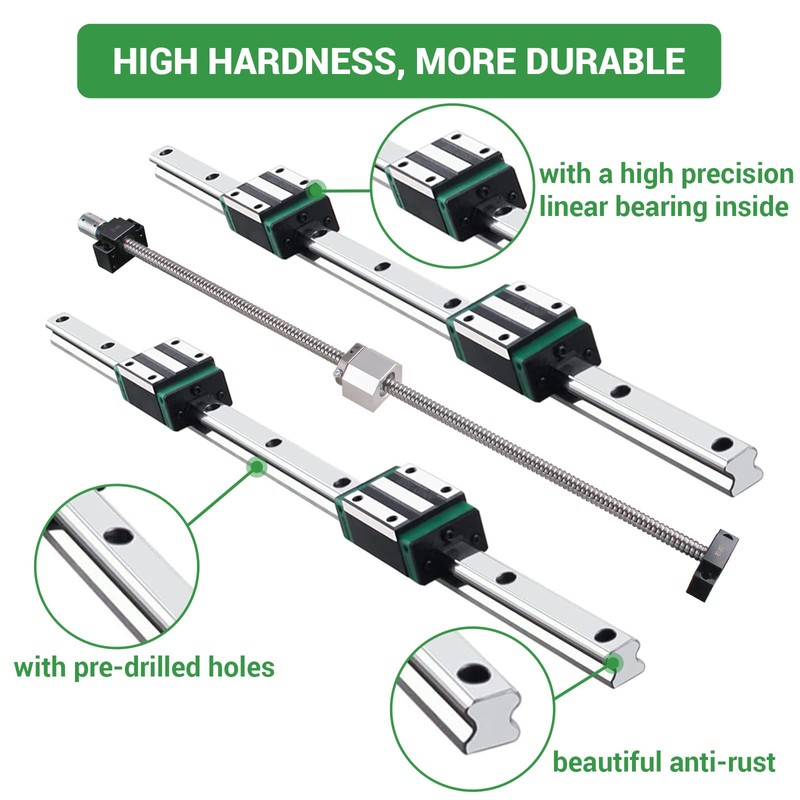 HIGH HARDNESS, MORE DURABLE

with a high precision linear bearing inside

with pre-drilled holes

beautiful anti-rust