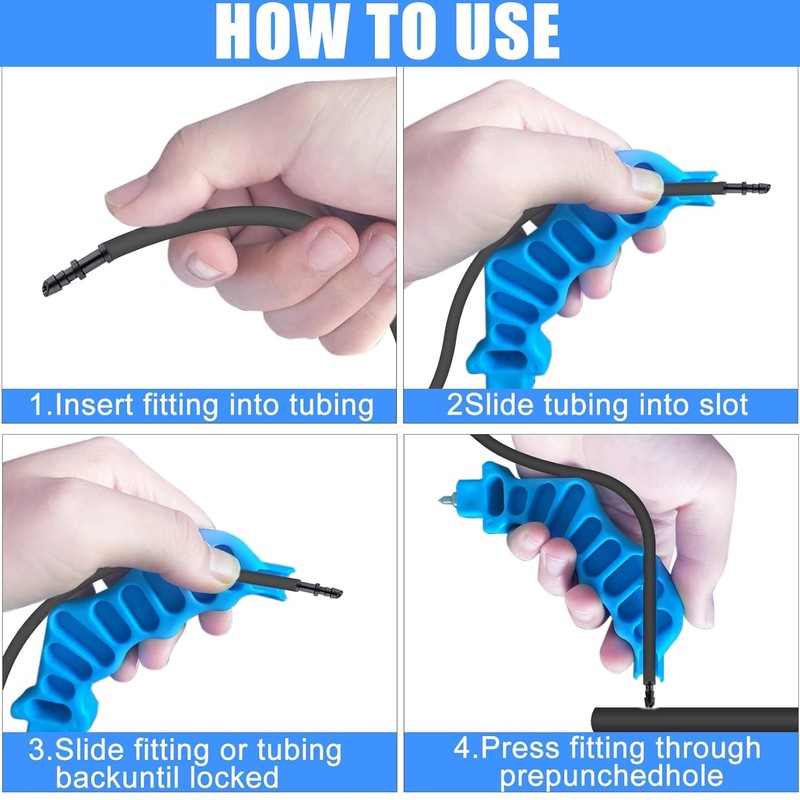 HOW TO USE

1.Insert fitting into tubing

2Slide tubing into slot

3.Slide fitting or tubing backuntil locked

4.Press fitting through prepunchedhole