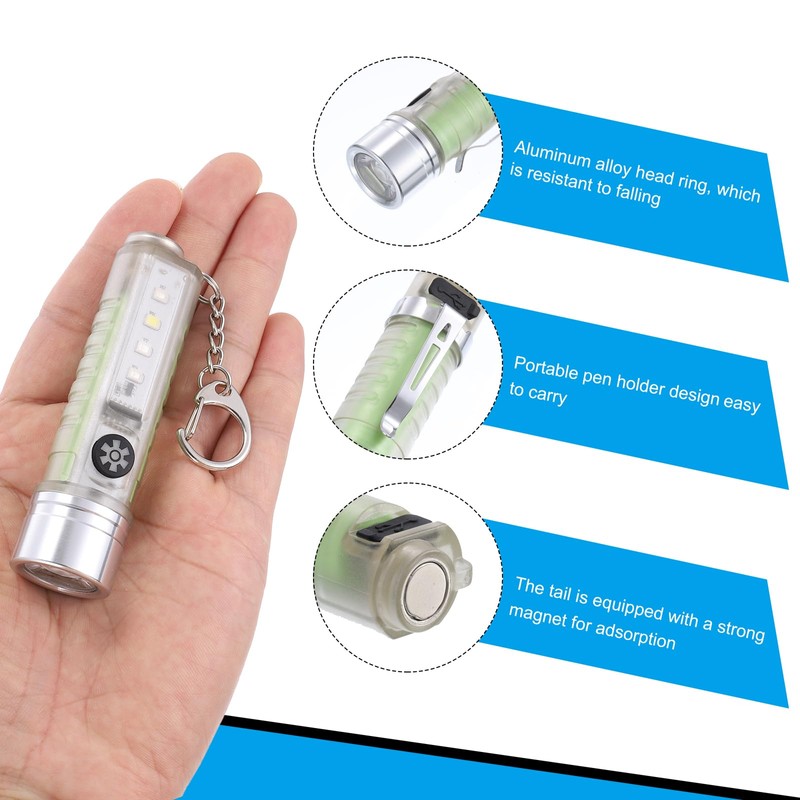 Aluminum alloy head ring, which is resistant to falling

Portable pen holder design easy to carry

The tail is equipped with a strong magnet for adsorption