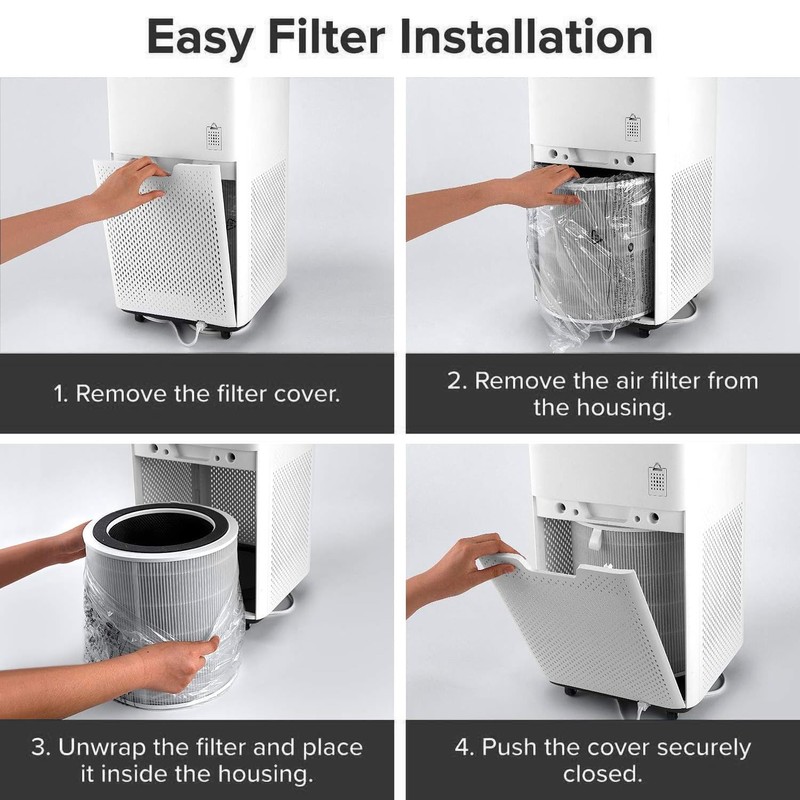 Easy Filter Installation

1. Remove the filter cover.

2. Remove the air filter from the housing.

3. Unwrap the filter and place it inside the housing.

4. Push the cover securely closed.