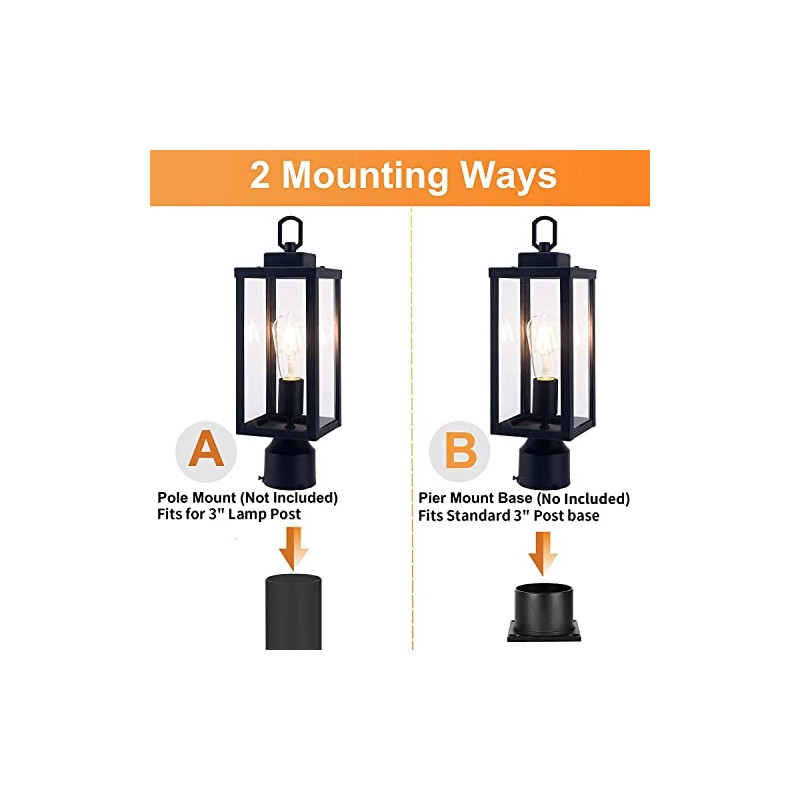 2 Mounting Ways

A

Pole Mount (Not Included)
Fits for 3" Lamp Post

B

Pier Mount Base (No Included)
Fits Standard 3" Post base