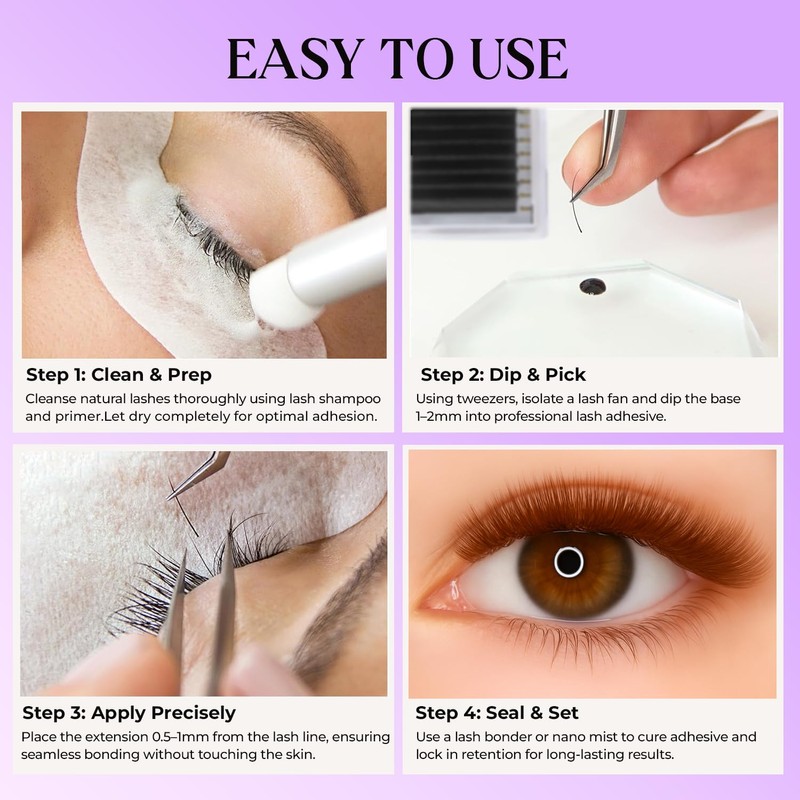 EASY TO USE

Step 1: Clean & Prep
Cleanse natural lashes thoroughly using lash shampoo and primer.Let dry completely for optimal adhesion.

Step 2: Dip & Pick
Using tweezers, isolate a lash fan and dip the base 1–2mm into professional lash adhesive.

Step 3: Apply Precisely
Place the extension 0.5–1mm from the lash line, ensuring seamless bonding without touching the skin.

Step 4: Seal & Set
Use a lash bonder or nano mist to cure adhesive and lock in retention for long-lasting results.