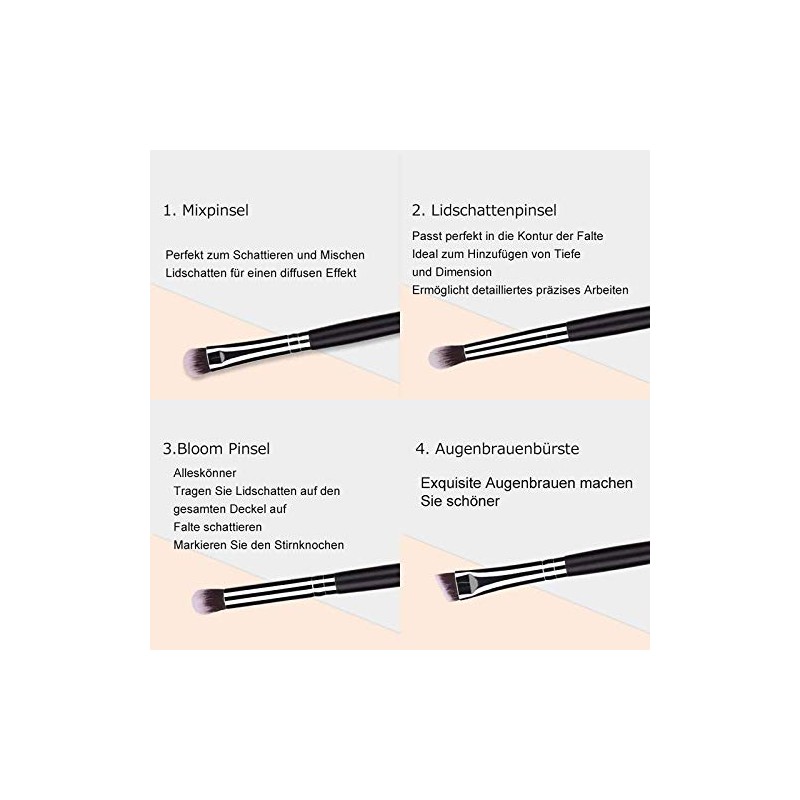 1. Mixpinsel

Perfekt zum Schattieren und Mischen
Lidschatten für einen diffusen Effekt

2. Lidschattenpinsel

Passt perfekt in die Kontur der Falte
Ideal zum Hinzufügen von Tiefe
und Dimension
Ermöglicht detailliertes präzises Arbeiten

3.Bloom Pinsel

Alleskönner
Tragen Sie Lidschatten auf den gesamten Deckel auf
Falte schattieren
Markieren Sie den Stirnknochen

4. Augenbrauenbürste

Exquisite Augenbrauen machen Sie schöner