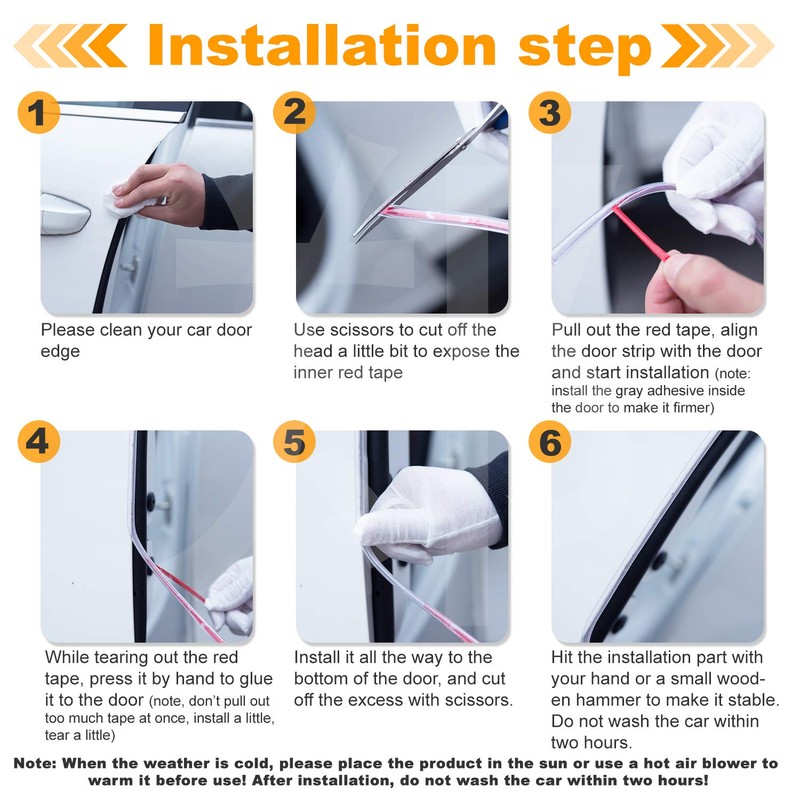 Installation step

1
Please clean your car door edge

2
Use scissors to cut off the head a little bit to expose the inner red tape

3
Pull out the red tape, align the door strip with the door and start installation (note: install the gray adhesive inside the door to make it firmer)

4
While tearing out the red tape, press it by hand to glue it to the door (note, don't pull out too much tape at once, install a little, tear a little)

5
Install it all the way to the bottom of the door, and cut off the excess with scissors.

6
Hit the installation part with your hand or a small wooden hammer to make it stable. Do not wash the car within two hours.

Note: When the weather is cold, please place the product in the sun or use a hot air blower to warm it before use! After installation, do not wash the car within two hours!